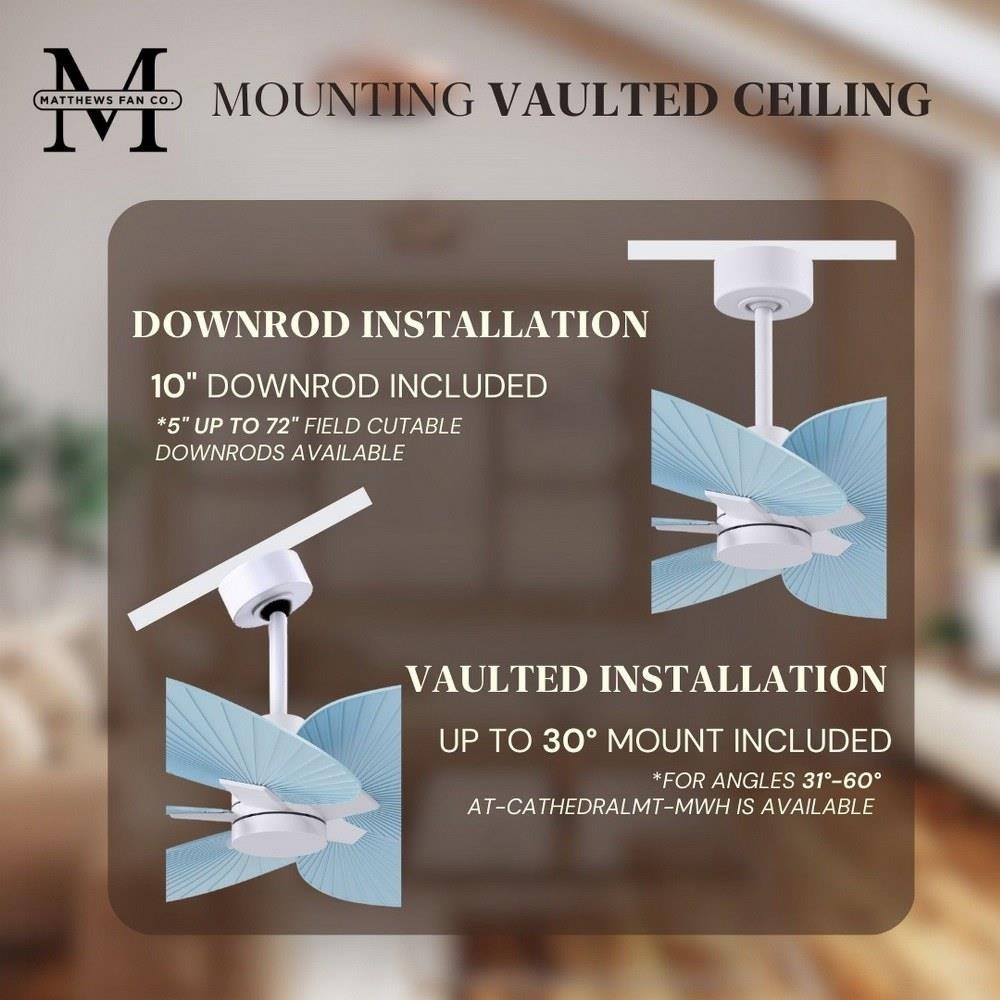 M
MATTHEWS FAN CO.

MOUNTING VAULTED CEILING

DOWNROD INSTALLATION

10" DOWNROD INCLUDED

*5" UP TO 72" FIELD CUTABLE DOWNRODS AVAILABLE

VAULTED INSTALLATION

UP TO 30° MOUNT INCLUDED

*FOR ANGLES 31°-60° AT-CATHEDRALMT-MWH IS AVAILABLE