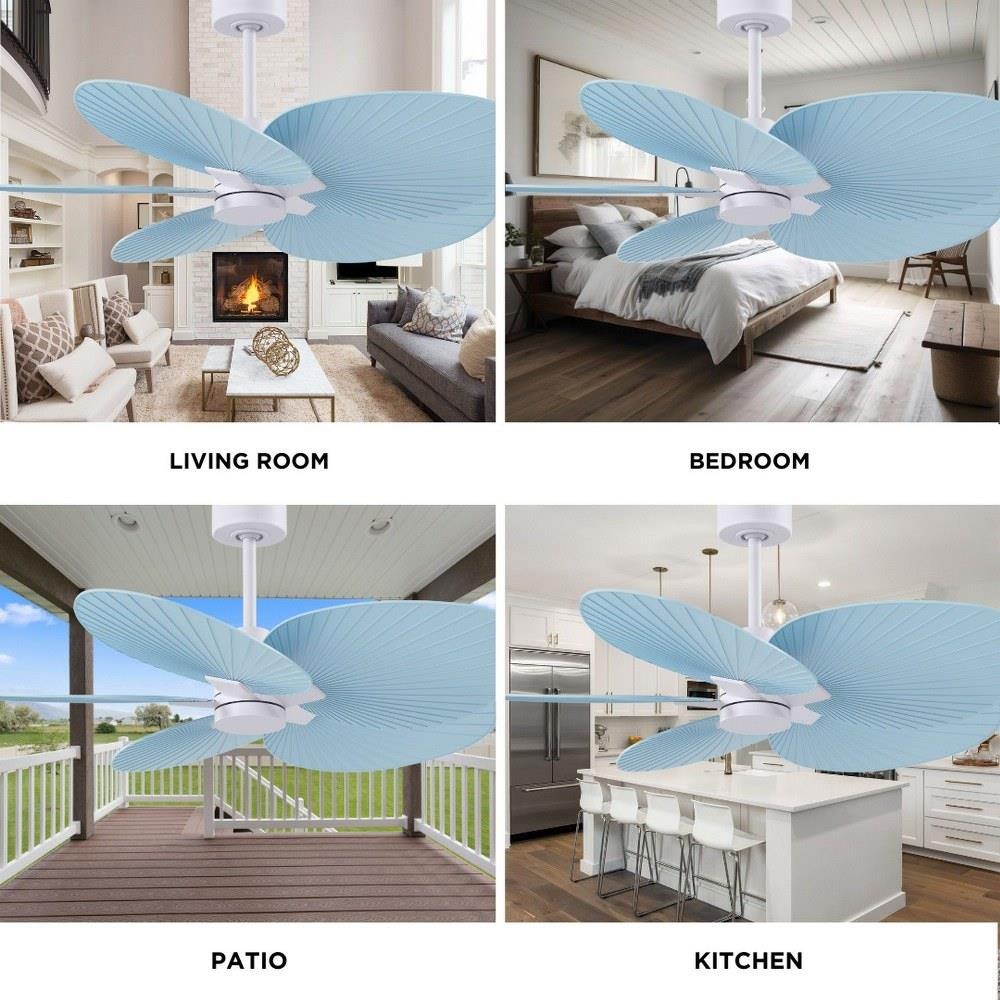 LIVING ROOM

BEDROOM

PATIO

KITCHEN