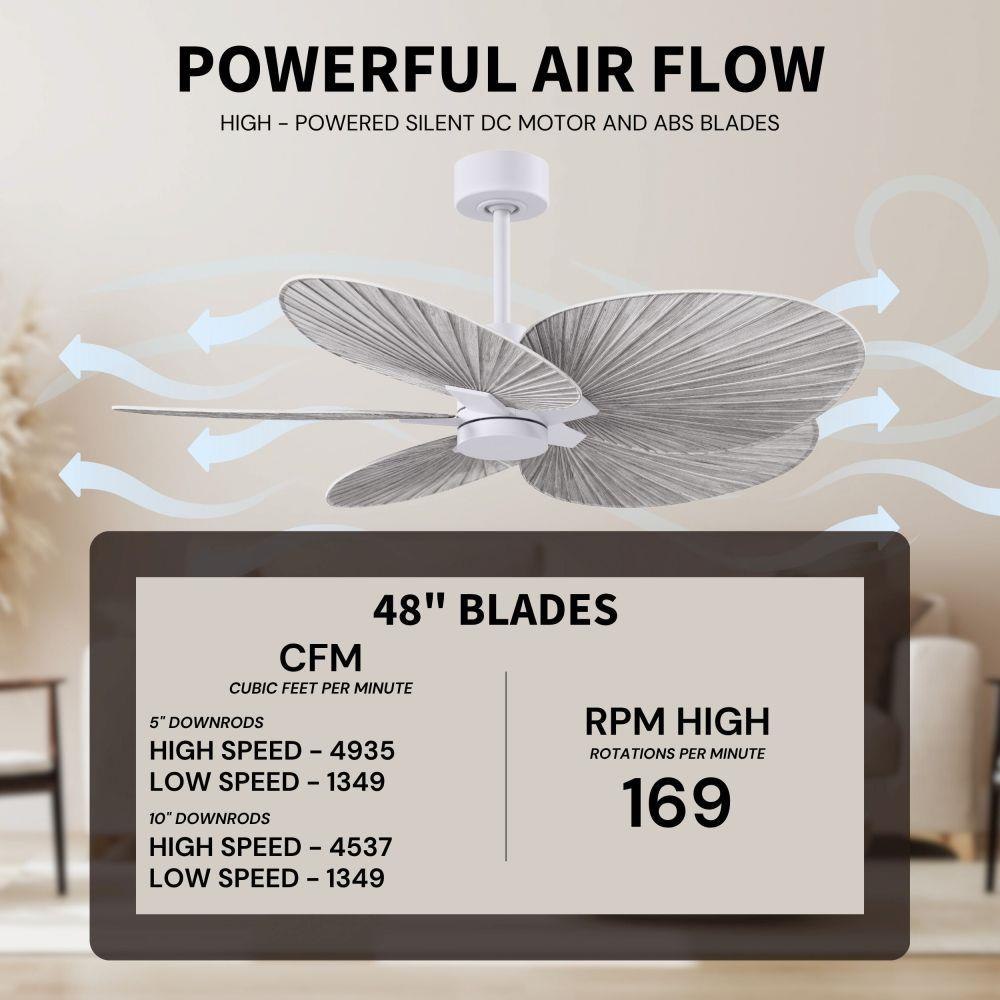 POWERFUL AIR FLOW

HIGH - POWERED SILENT DC MOTOR AND ABS BLADES

48" BLADES

CFM
CUBIC FEET PER MINUTE

5" DOWNRODS
HIGH SPEED - 4935
LOW SPEED - 1349

10" DOWNRODS
HIGH SPEED - 4537
LOW SPEED - 1349

RPM HIGH
ROTATIONS PER MINUTE
169