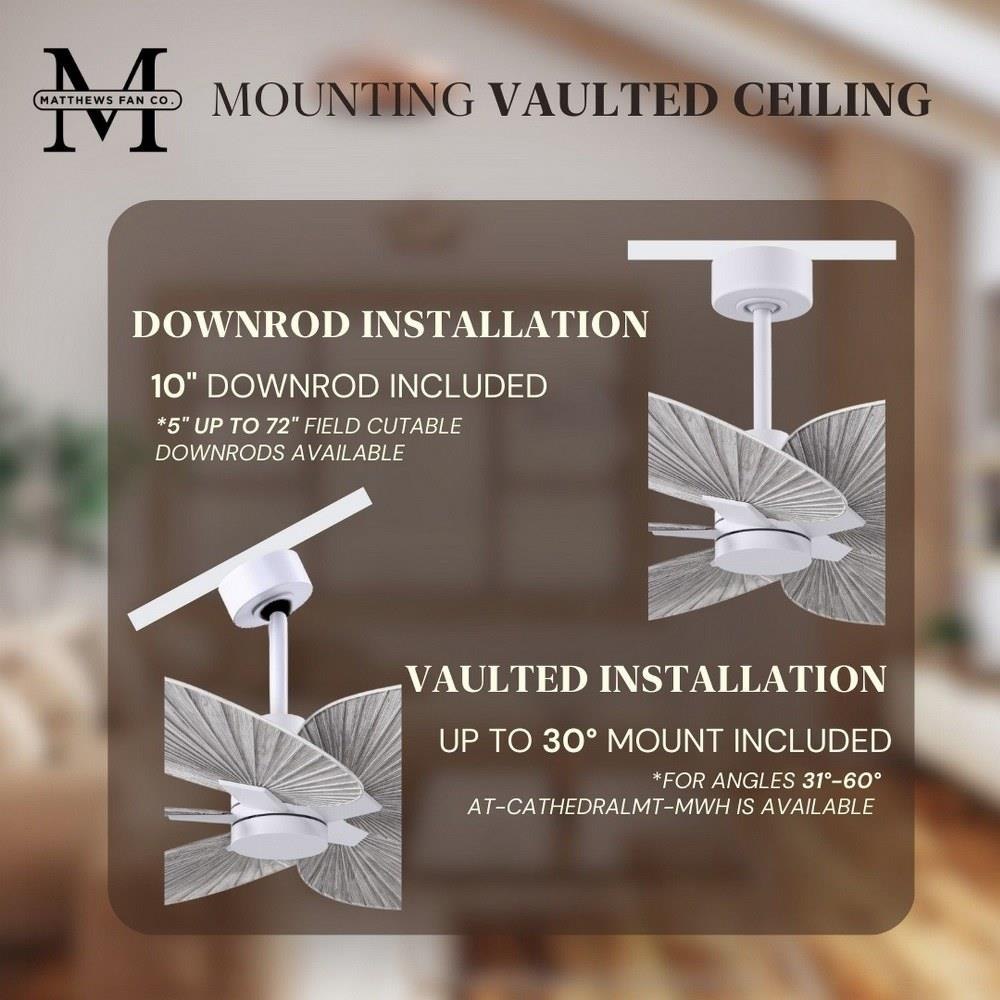 M
MATTHEWS FAN CO.

MOUNTING VAULTED CEILING

DOWNROD INSTALLATION

10" DOWNROD INCLUDED

*5" UP TO 72" FIELD CUTABLE DOWNRODS AVAILABLE

VAULTED INSTALLATION

UP TO 30° MOUNT INCLUDED

*FOR ANGLES 31°-60° AT-CATHEDRALMT-MWH IS AVAILABLE