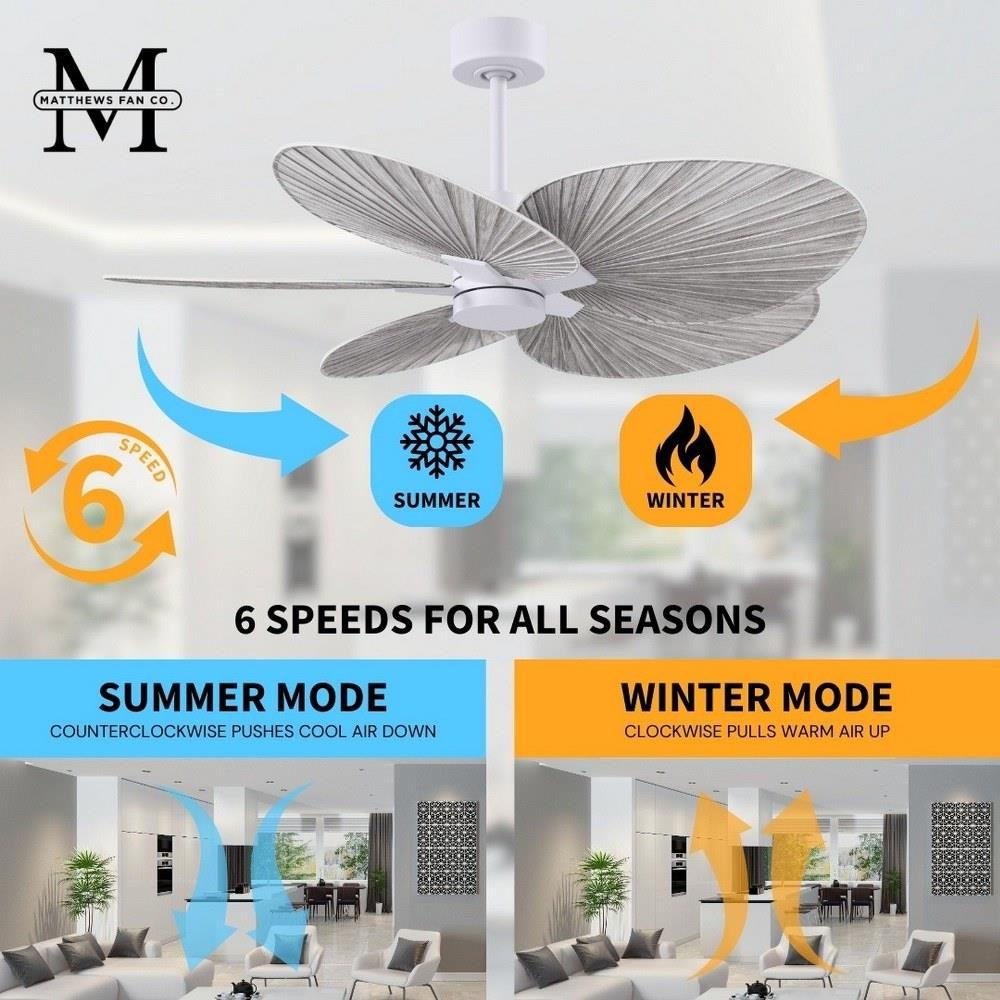 M
MATTHEWS FAN CO.

6
SPEED

SUMMER

WINTER

6 SPEEDS FOR ALL SEASONS

SUMMER MODE
COUNTERCLOCKWISE PUSHES COOL AIR DOWN

WINTER MODE
CLOCKWISE PULLS WARM AIR UP