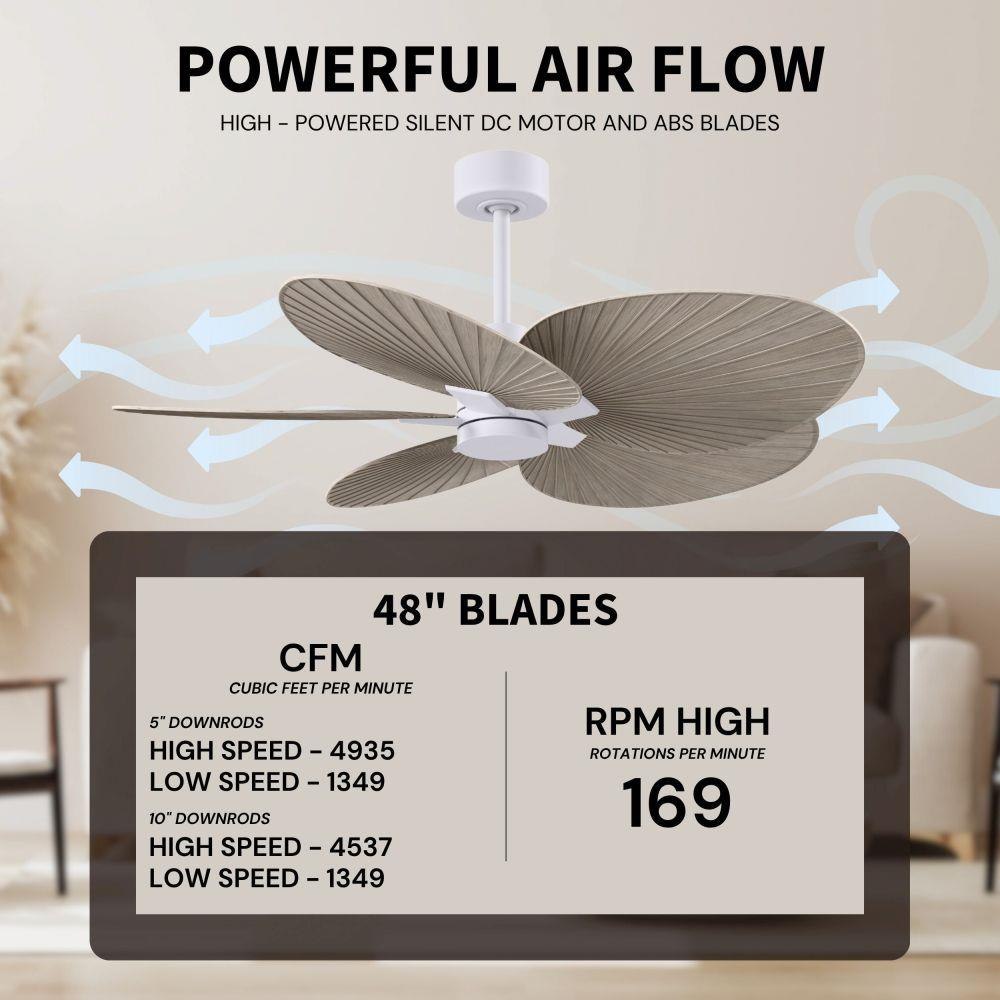 POWERFUL AIR FLOW

HIGH - POWERED SILENT DC MOTOR AND ABS BLADES

48" BLADES

CFM
CUBIC FEET PER MINUTE

5" DOWNRODS
HIGH SPEED - 4935
LOW SPEED - 1349

10" DOWNRODS
HIGH SPEED - 4537
LOW SPEED - 1349

RPM HIGH
ROTATIONS PER MINUTE
169