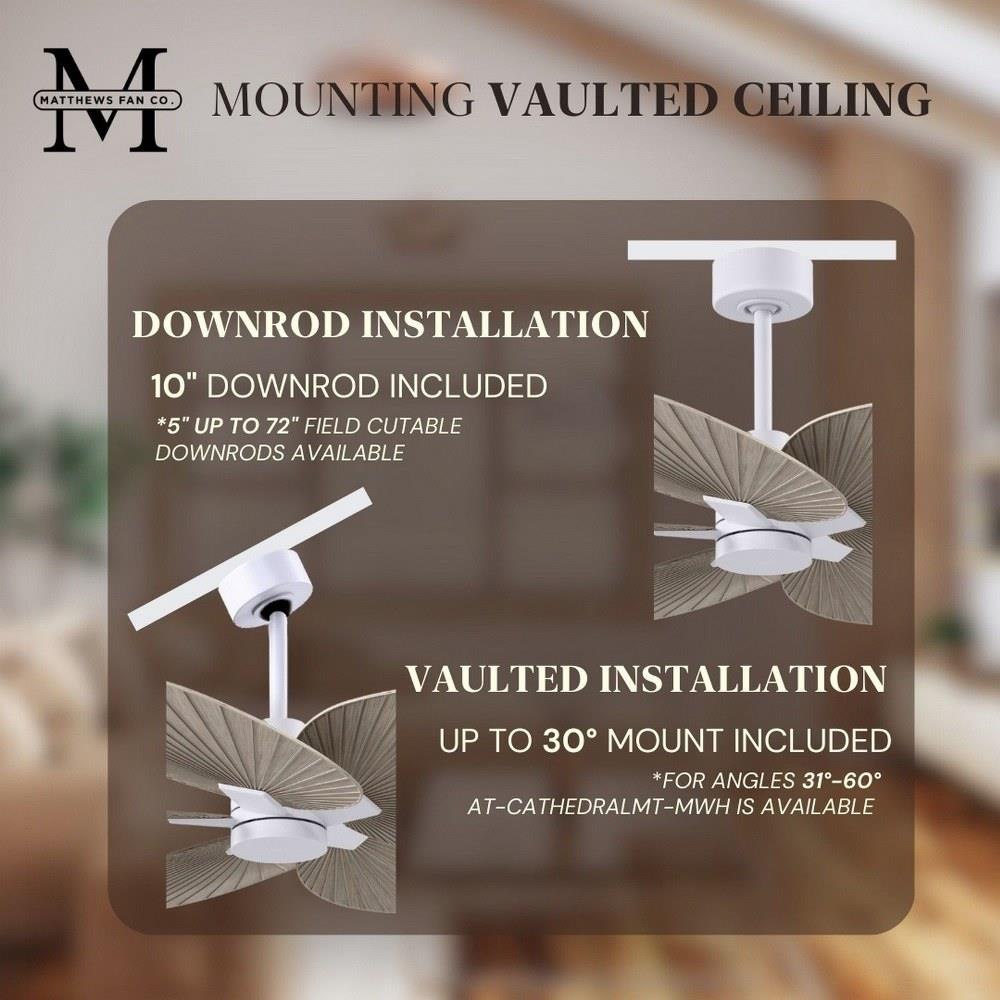 M
MATTHEWS FAN CO.

MOUNTING VAULTED CEILING

DOWNROD INSTALLATION

10" DOWNROD INCLUDED

*5" UP TO 72" FIELD CUTABLE DOWNRODS AVAILABLE

VAULTED INSTALLATION

UP TO 30° MOUNT INCLUDED

*FOR ANGLES 31°-60° AT-CATHEDRALMT-MWH IS AVAILABLE