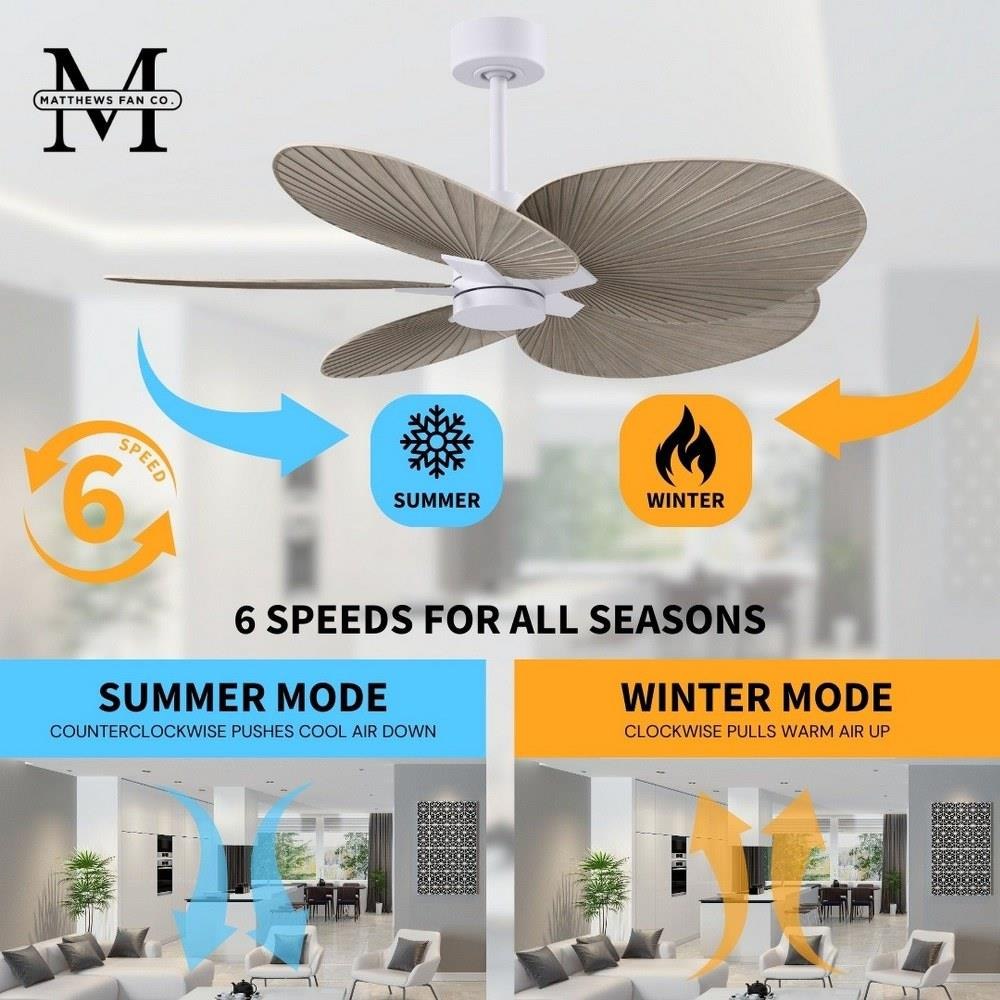 M
MATTHEWS FAN CO.

6
SPEED

SUMMER

WINTER

6 SPEEDS FOR ALL SEASONS

SUMMER MODE
COUNTERCLOCKWISE PUSHES COOL AIR DOWN

WINTER MODE
CLOCKWISE PULLS WARM AIR UP