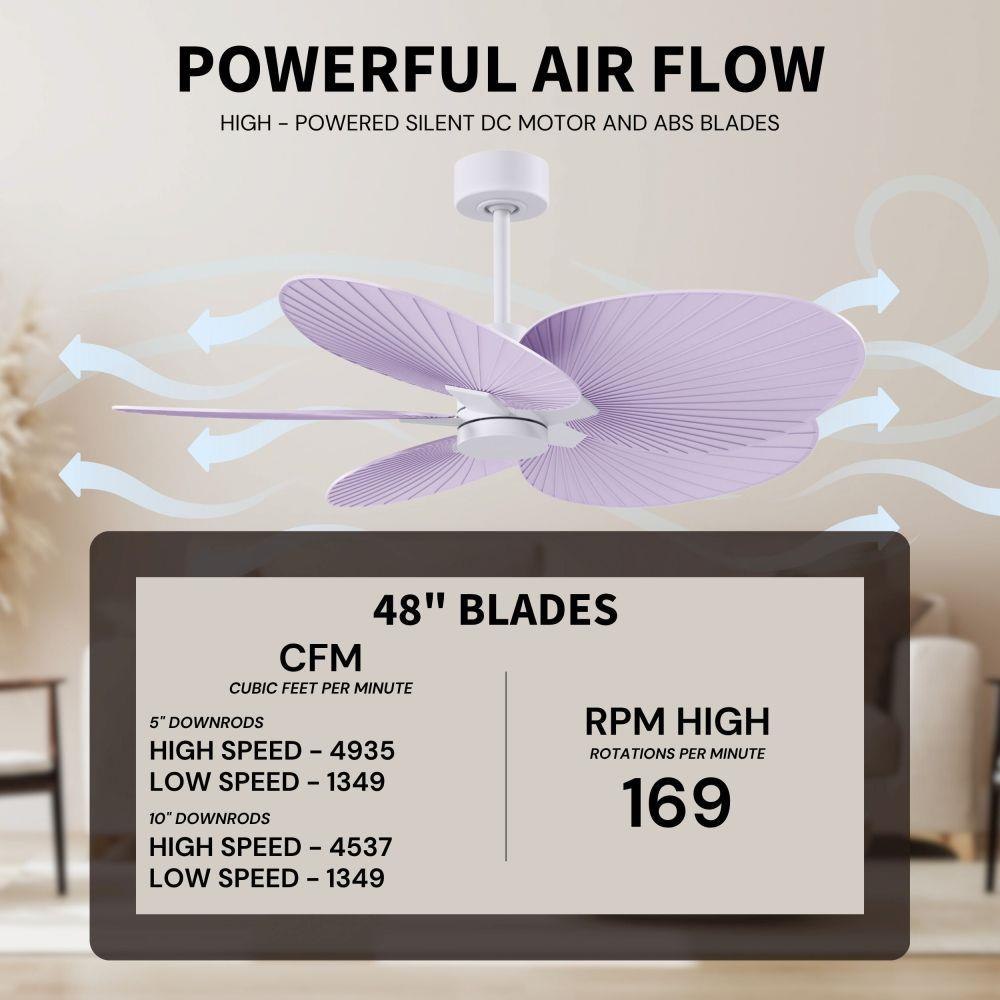 POWERFUL AIR FLOW

HIGH - POWERED SILENT DC MOTOR AND ABS BLADES

48" BLADES

CFM
CUBIC FEET PER MINUTE

5" DOWNRODS
HIGH SPEED - 4935
LOW SPEED - 1349

10" DOWNRODS
HIGH SPEED - 4537
LOW SPEED - 1349

RPM HIGH
ROTATIONS PER MINUTE
169