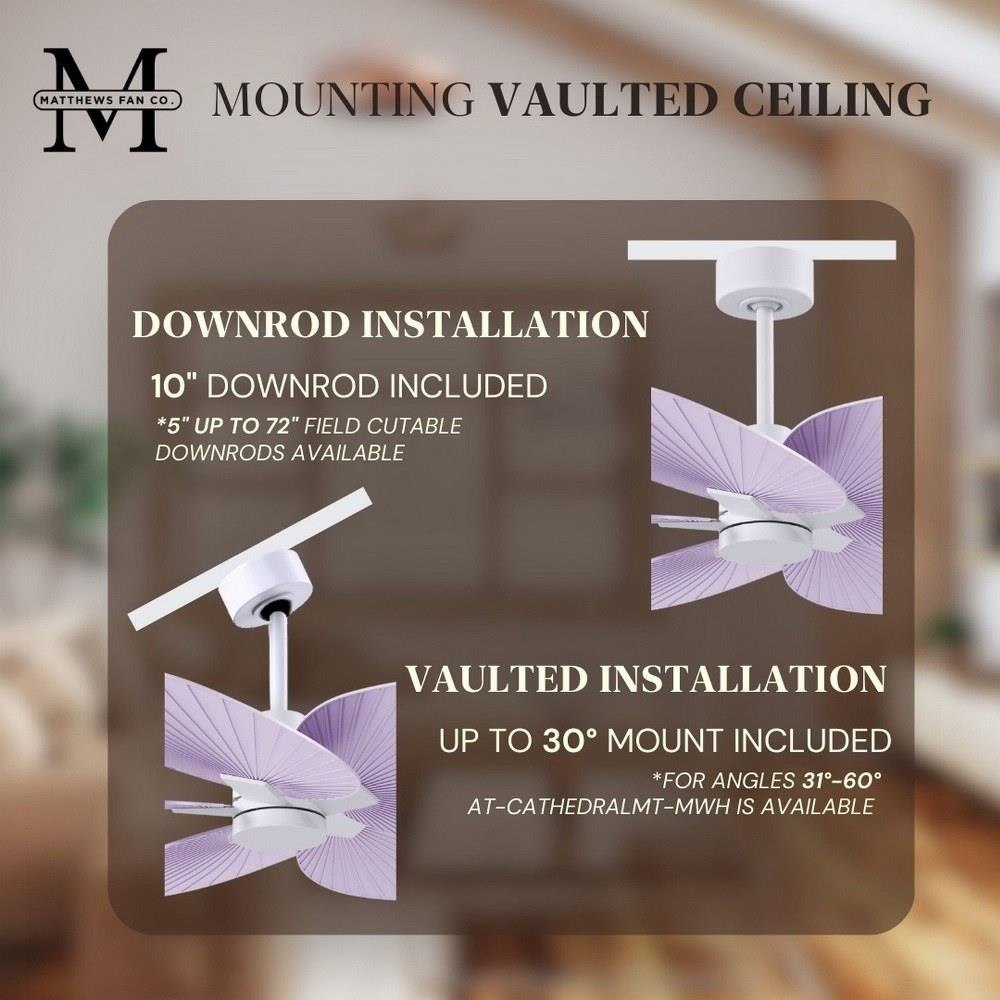 M
MATTHEWS FAN CO.

MOUNTING VAULTED CEILING

DOWNROD INSTALLATION

10" DOWNROD INCLUDED

*5" UP TO 72" FIELD CUTABLE DOWNRODS AVAILABLE

VAULTED INSTALLATION

UP TO 30° MOUNT INCLUDED

*FOR ANGLES 31°-60° AT-CATHEDRALMT-MWH IS AVAILABLE