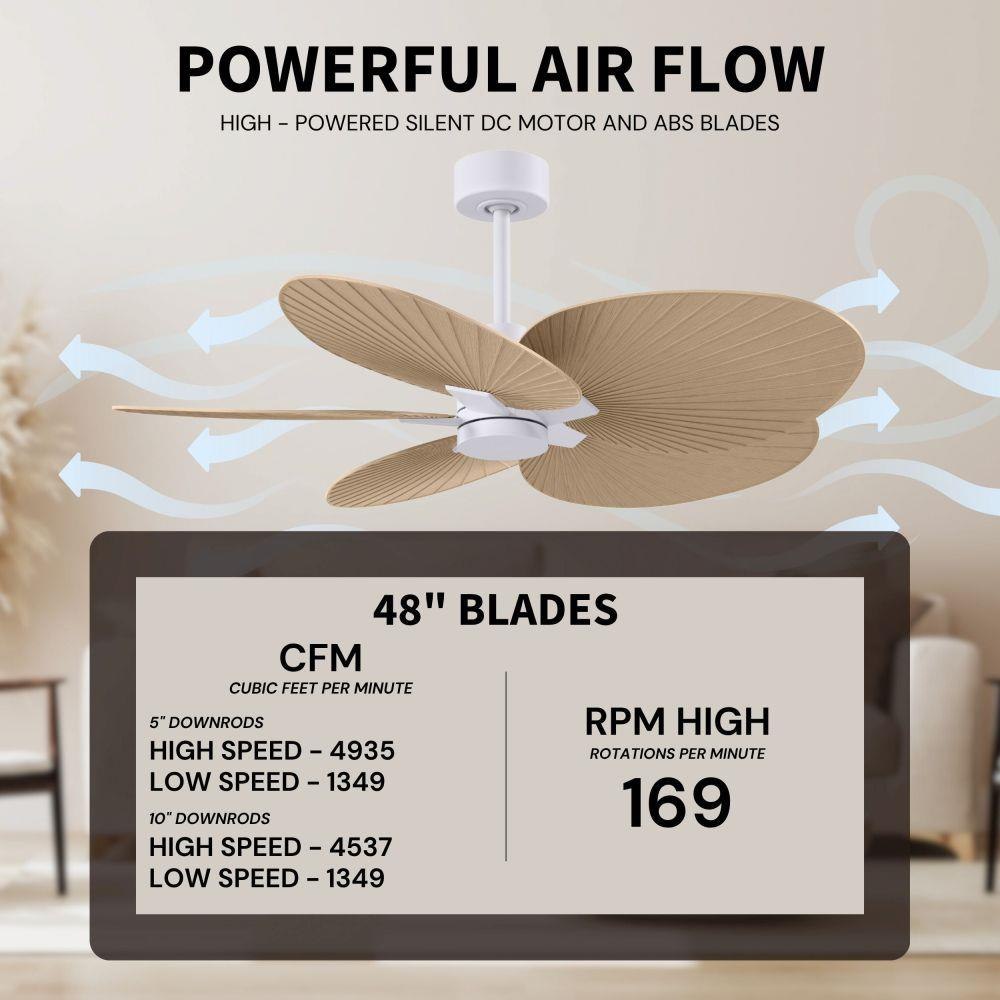 POWERFUL AIR FLOW

HIGH - POWERED SILENT DC MOTOR AND ABS BLADES

48" BLADES

CFM
CUBIC FEET PER MINUTE

5" DOWNRODS
HIGH SPEED - 4935
LOW SPEED - 1349

10" DOWNRODS
HIGH SPEED - 4537
LOW SPEED - 1349

RPM HIGH
ROTATIONS PER MINUTE
169