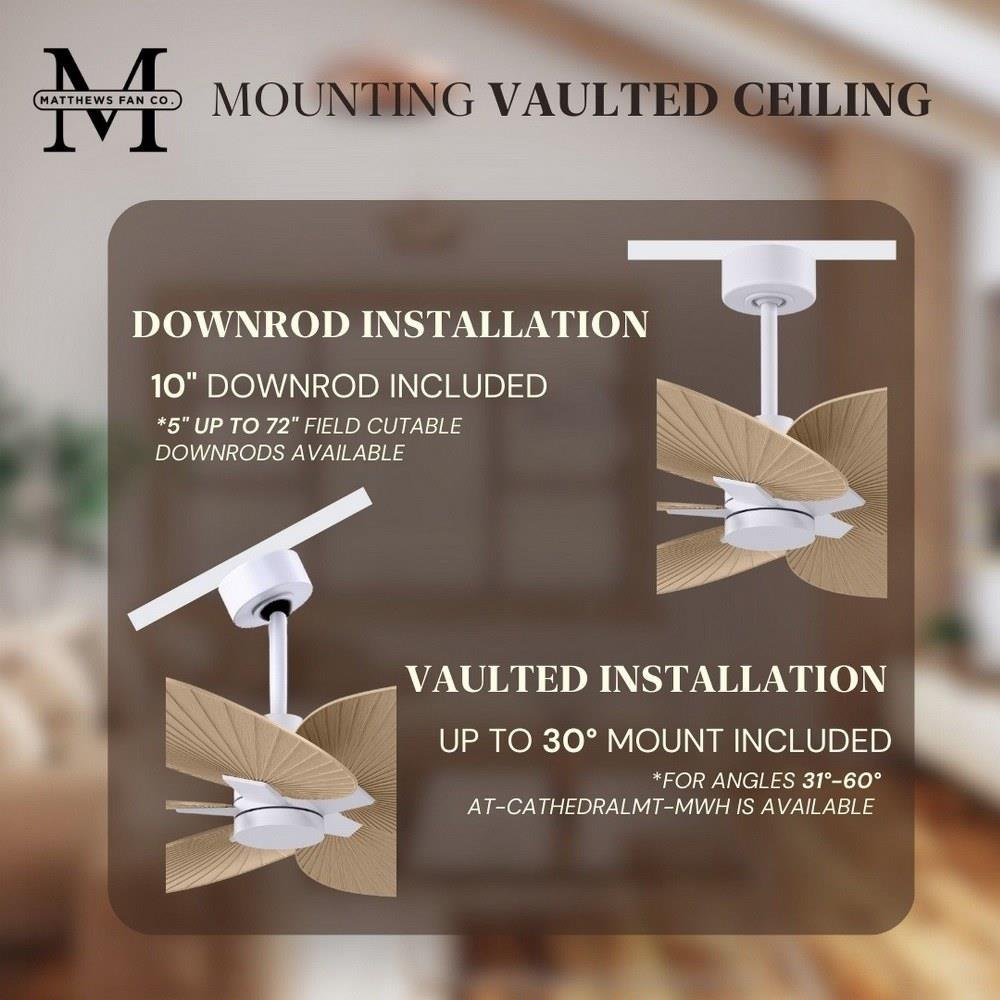 M
MATTHEWS FAN CO.

MOUNTING VAULTED CEILING

DOWNROD INSTALLATION

10" DOWNROD INCLUDED

*5" UP TO 72" FIELD CUTABLE DOWNRODS AVAILABLE

VAULTED INSTALLATION

UP TO 30° MOUNT INCLUDED

*FOR ANGLES 31°-60° AT-CATHEDRALMT-MWH IS AVAILABLE