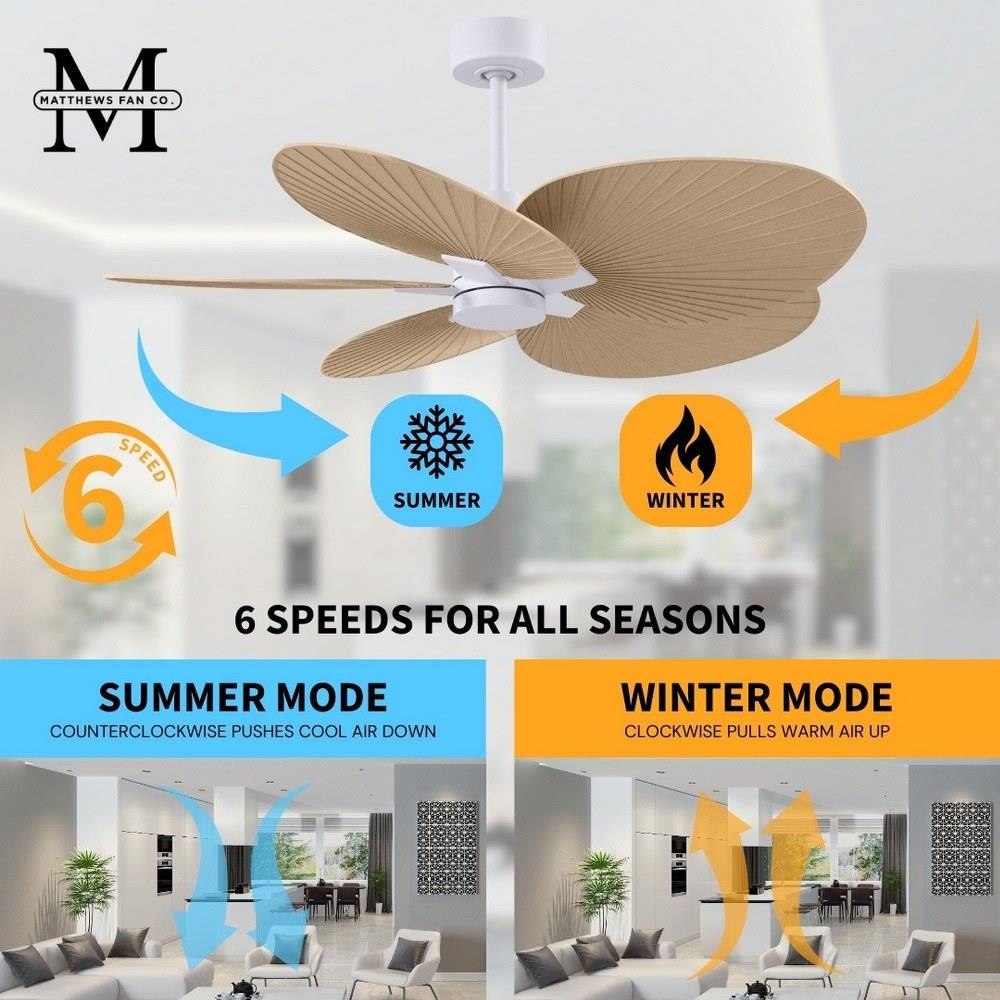 M
MATTHEWS FAN CO.

6
SPEED

SUMMER

WINTER

6 SPEEDS FOR ALL SEASONS

SUMMER MODE
COUNTERCLOCKWISE PUSHES COOL AIR DOWN

WINTER MODE
CLOCKWISE PULLS WARM AIR UP