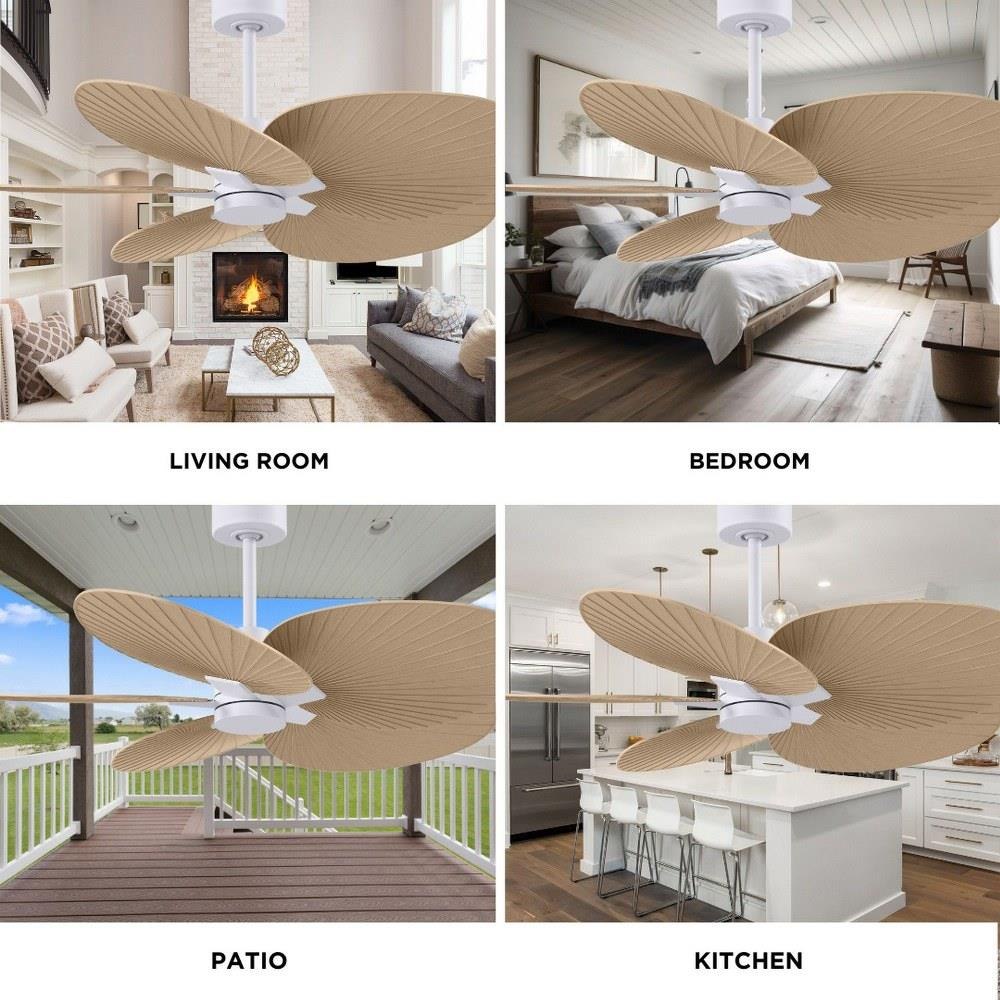 LIVING ROOM

BEDROOM

PATIO

KITCHEN