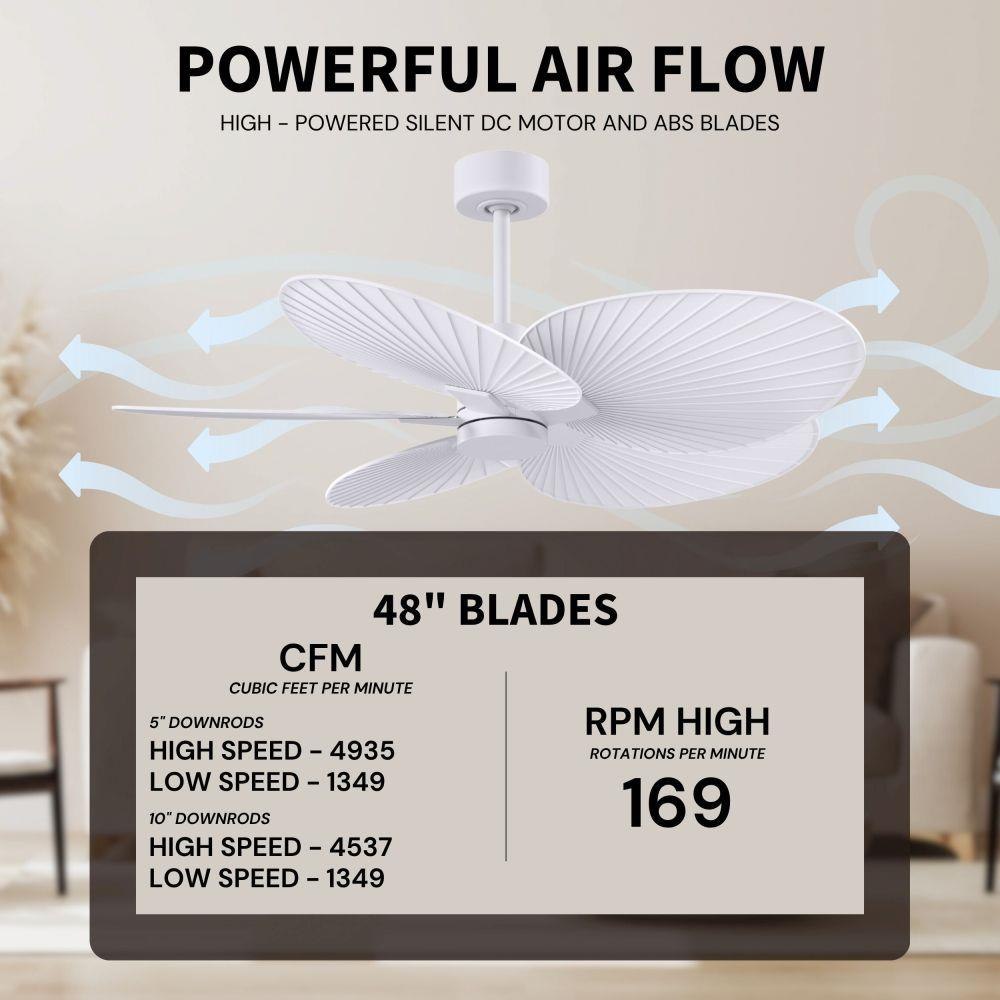 POWERFUL AIR FLOW

HIGH - POWERED SILENT DC MOTOR AND ABS BLADES

48" BLADES

CFM
CUBIC FEET PER MINUTE

5" DOWNRODS
HIGH SPEED - 4935
LOW SPEED - 1349

10" DOWNRODS
HIGH SPEED - 4537
LOW SPEED - 1349

RPM HIGH
ROTATIONS PER MINUTE
169