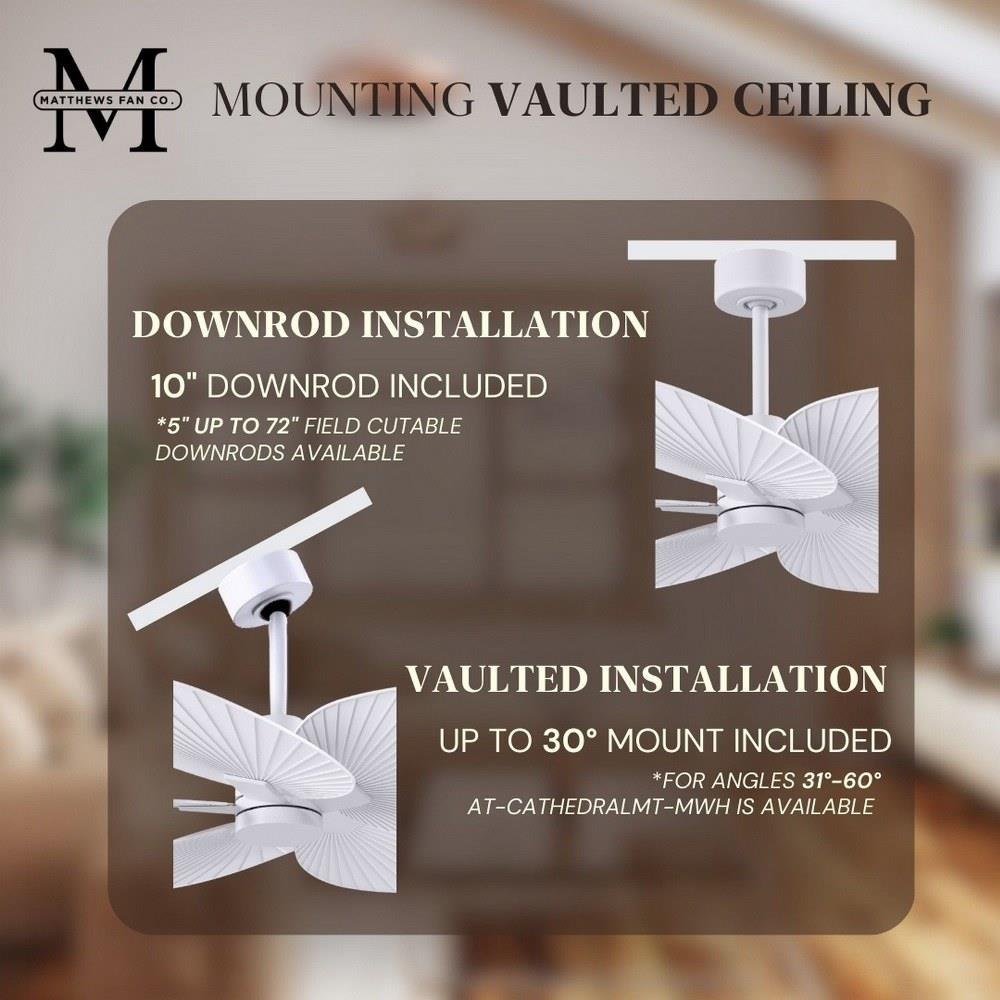 M
MATTHEWS FAN CO.

MOUNTING VAULTED CEILING

DOWNROD INSTALLATION

10" DOWNROD INCLUDED

*5" UP TO 72" FIELD CUTABLE DOWNRODS AVAILABLE

VAULTED INSTALLATION

UP TO 30° MOUNT INCLUDED

*FOR ANGLES 31°-60° AT-CATHEDRALMT-MWH IS AVAILABLE