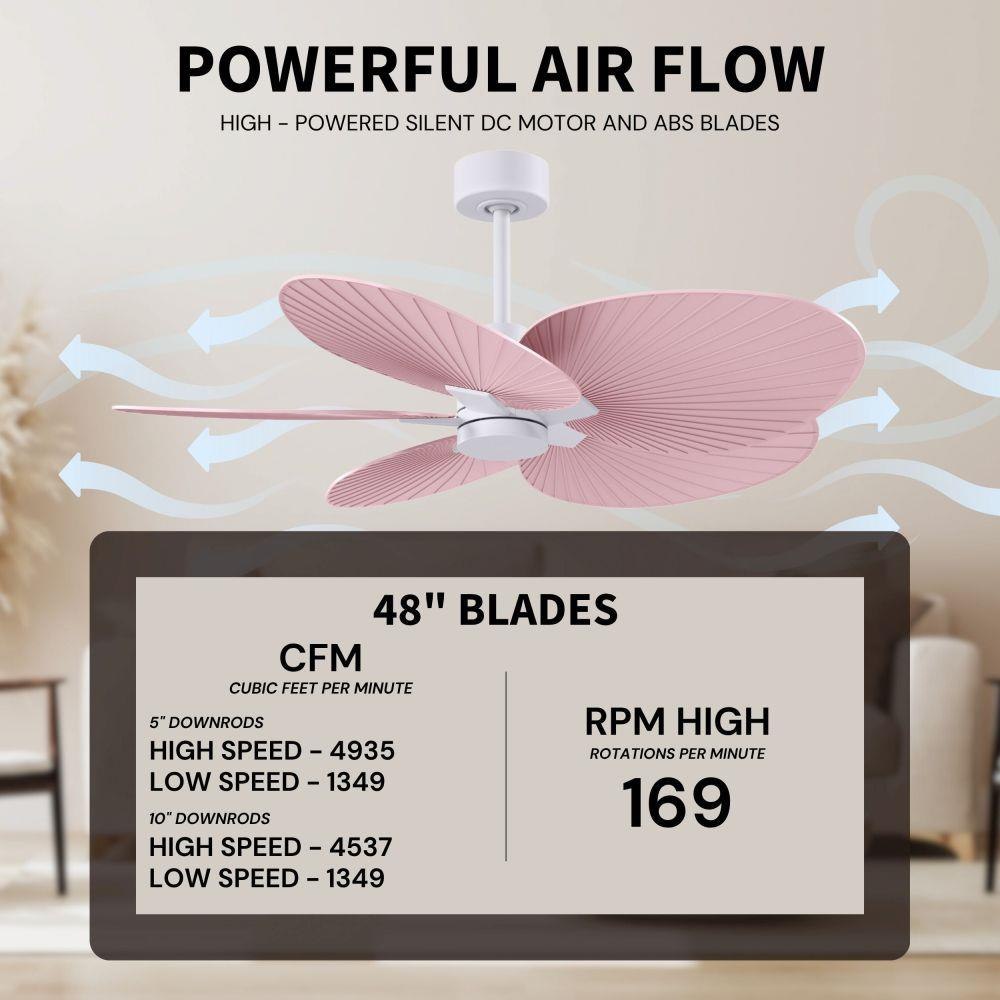 POWERFUL AIR FLOW

HIGH - POWERED SILENT DC MOTOR AND ABS BLADES

48" BLADES

CFM
CUBIC FEET PER MINUTE

5" DOWNRODS
HIGH SPEED - 4935
LOW SPEED - 1349

10" DOWNRODS
HIGH SPEED - 4537
LOW SPEED - 1349

RPM HIGH
ROTATIONS PER MINUTE
169