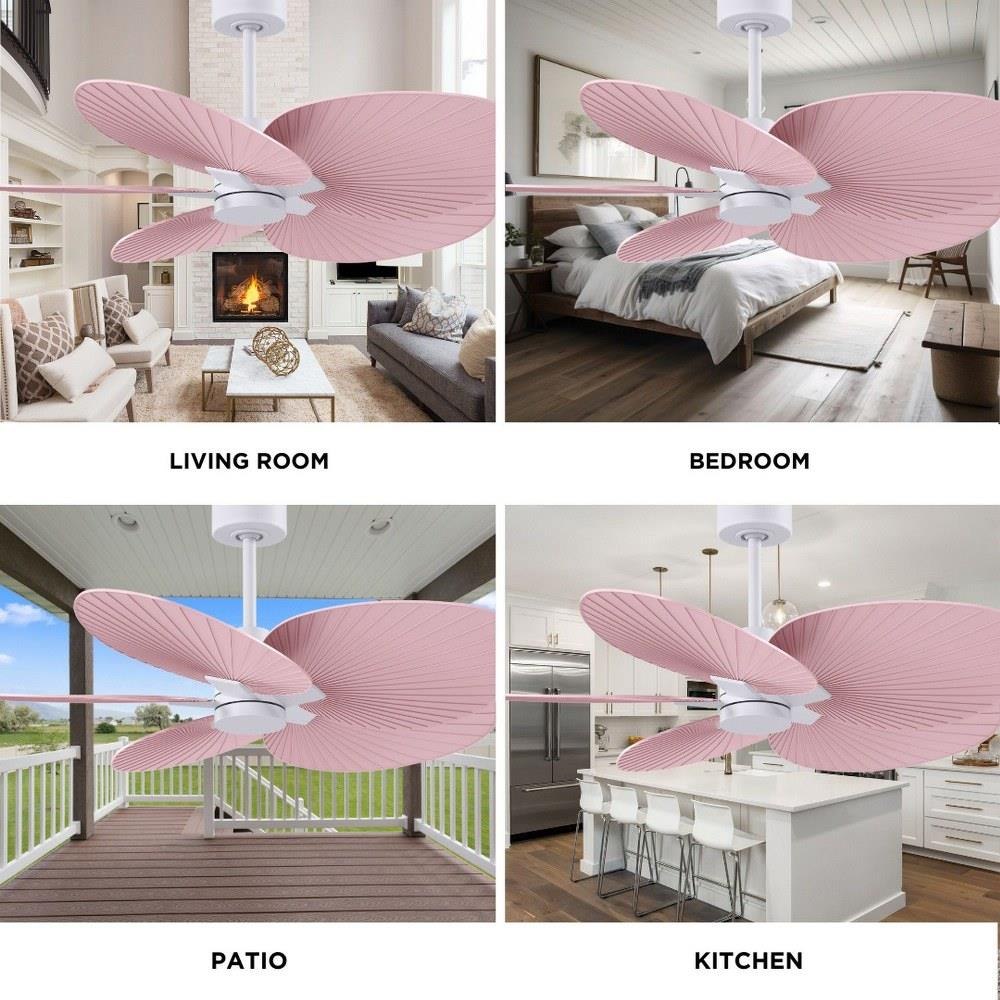 LIVING ROOM

BEDROOM

PATIO

KITCHEN