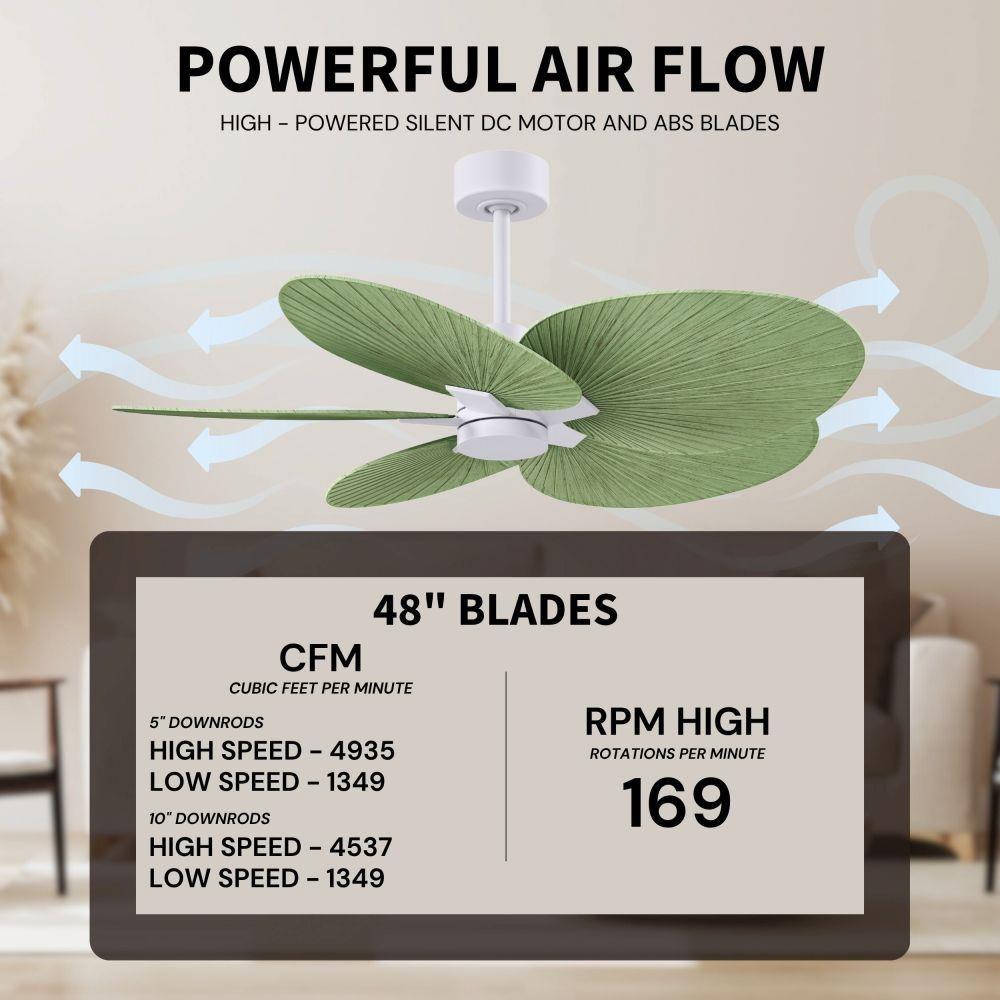 POWERFUL AIR FLOW

HIGH - POWERED SILENT DC MOTOR AND ABS BLADES

48" BLADES

CFM
CUBIC FEET PER MINUTE

5" DOWNRODS
HIGH SPEED - 4935
LOW SPEED - 1349

10" DOWNRODS
HIGH SPEED - 4537
LOW SPEED - 1349

RPM HIGH
ROTATIONS PER MINUTE
169