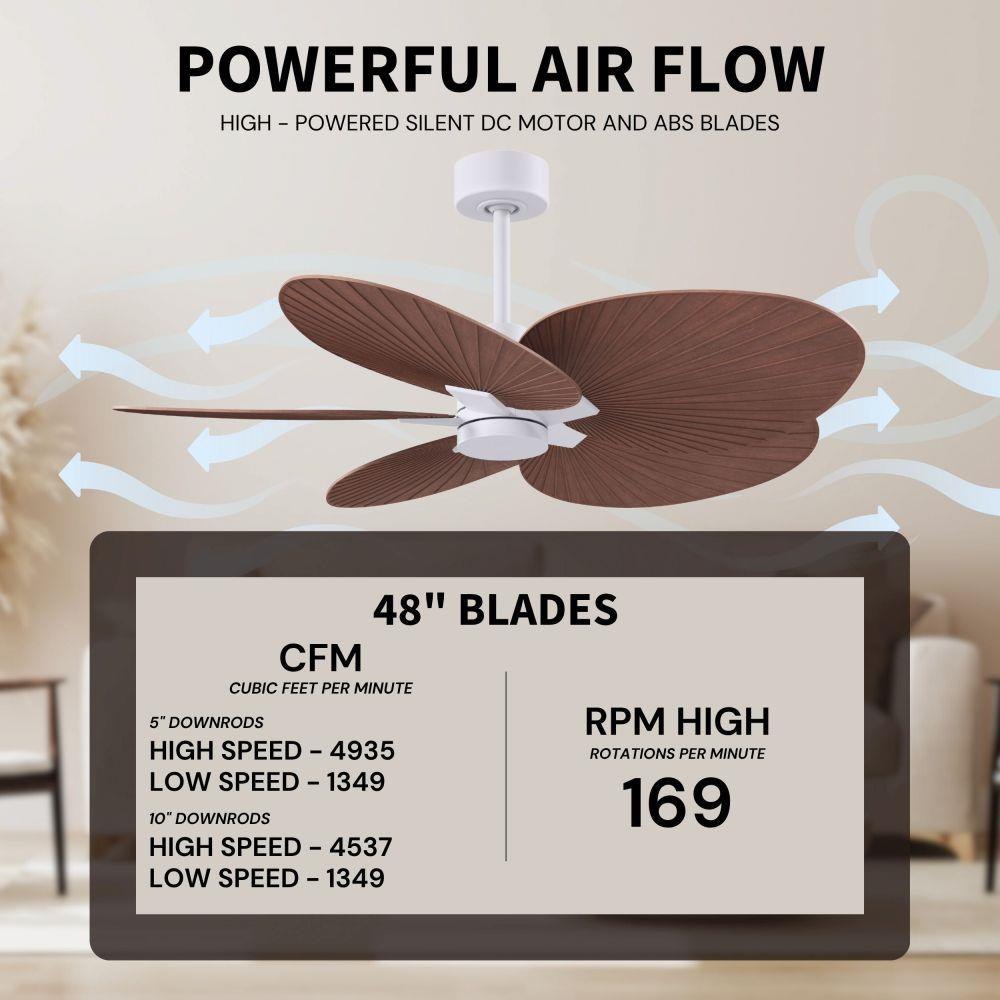 POWERFUL AIR FLOW

HIGH - POWERED SILENT DC MOTOR AND ABS BLADES

48" BLADES

CFM
CUBIC FEET PER MINUTE

5" DOWNRODS
HIGH SPEED - 4935
LOW SPEED - 1349

10" DOWNRODS
HIGH SPEED - 4537
LOW SPEED - 1349

RPM HIGH
ROTATIONS PER MINUTE
169