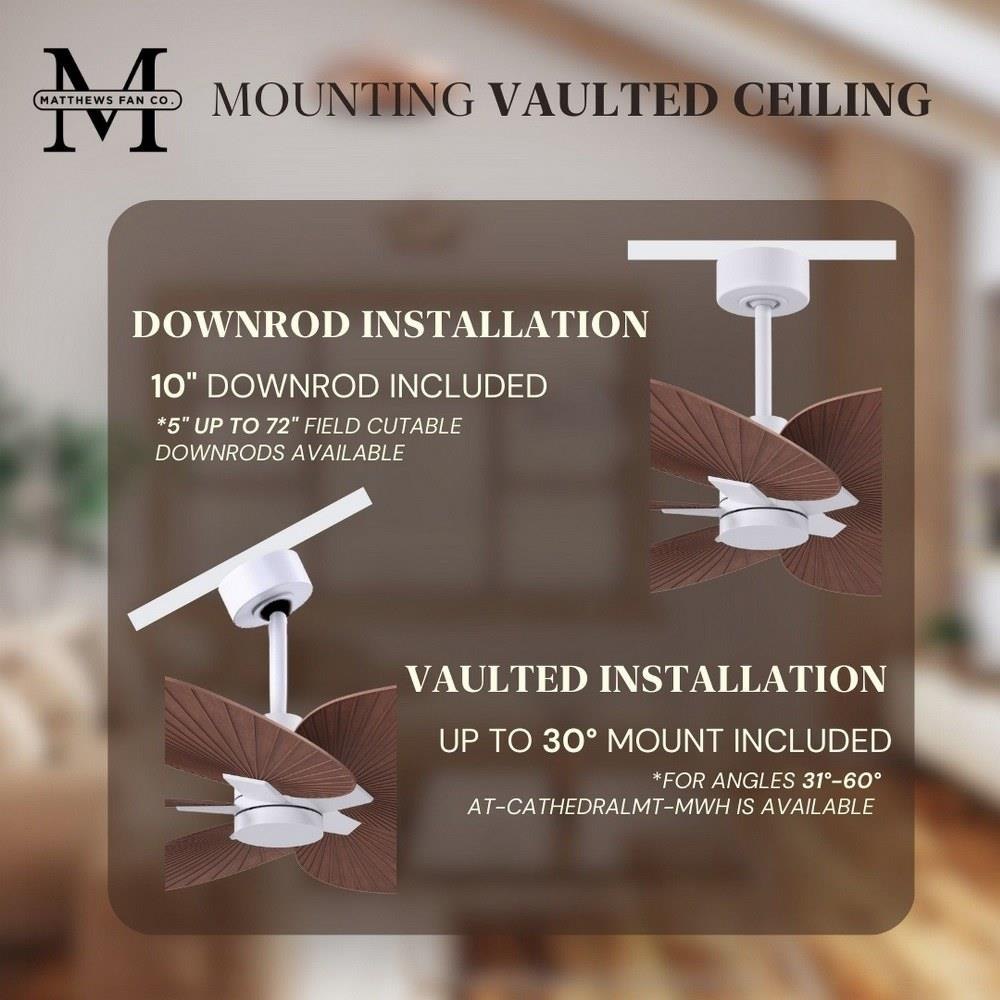 M
MATTHEWS FAN CO.

MOUNTING VAULTED CEILING

DOWNROD INSTALLATION

10" DOWNROD INCLUDED

*5" UP TO 72" FIELD CUTABLE DOWNRODS AVAILABLE

VAULTED INSTALLATION

UP TO 30° MOUNT INCLUDED

*FOR ANGLES 31°-60° AT-CATHEDRALMT-MWH IS AVAILABLE