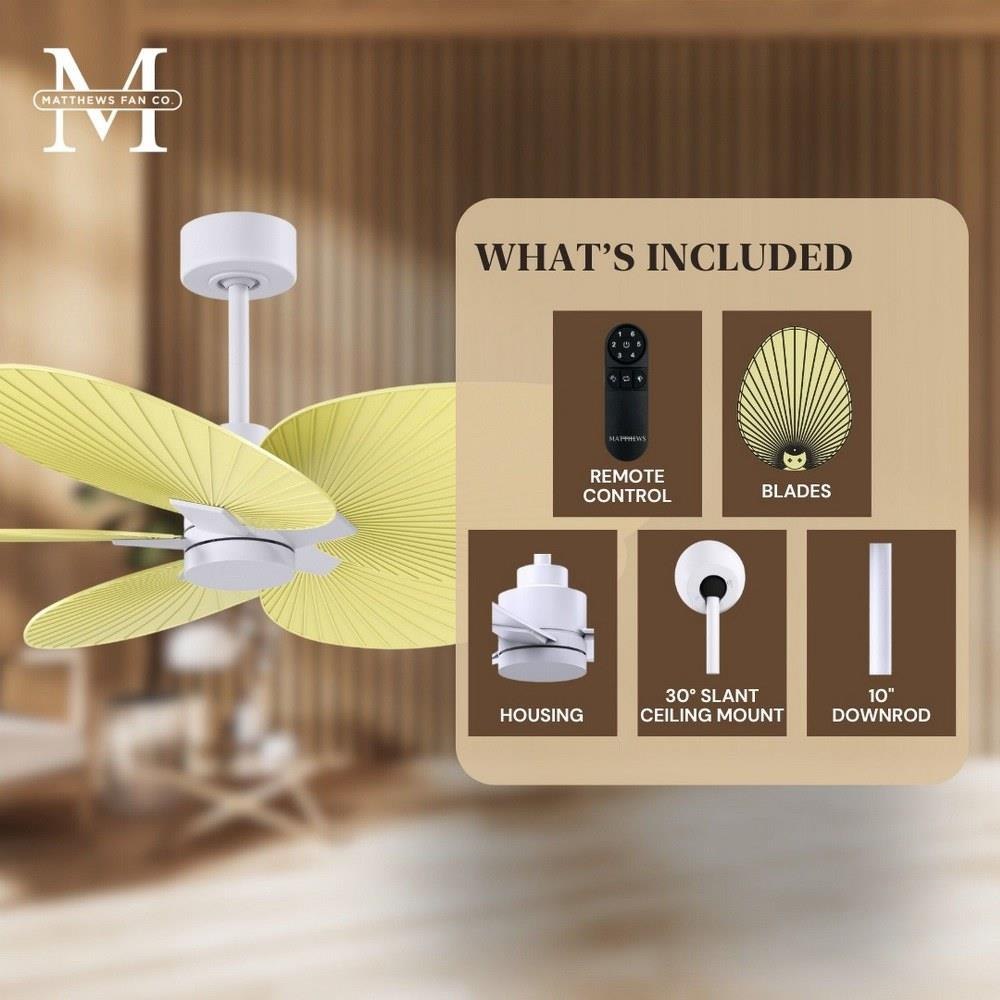 M
MATTHEWS FAN CO.

WHAT'S INCLUDED

1 2 3 4 5 6

MATTHEWS

REMOTE CONTROL

BLADES

HOUSING

30° SLANT CEILING MOUNT

10" DOWNROD