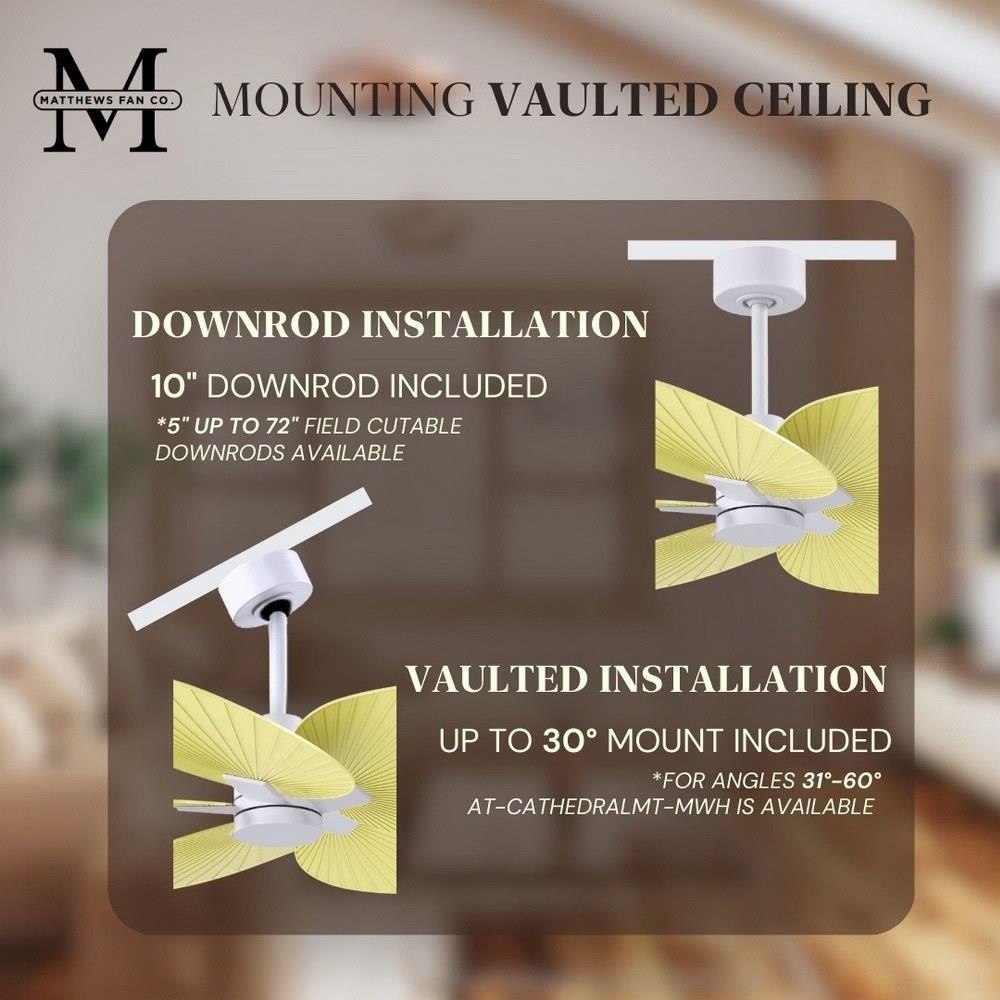 M
MATTHEWS FAN CO.

MOUNTING VAULTED CEILING

DOWNROD INSTALLATION

10" DOWNROD INCLUDED

*5" UP TO 72" FIELD CUTABLE DOWNRODS AVAILABLE

VAULTED INSTALLATION

UP TO 30° MOUNT INCLUDED

*FOR ANGLES 31°-60° AT-CATHEDRALMT-MWH IS AVAILABLE