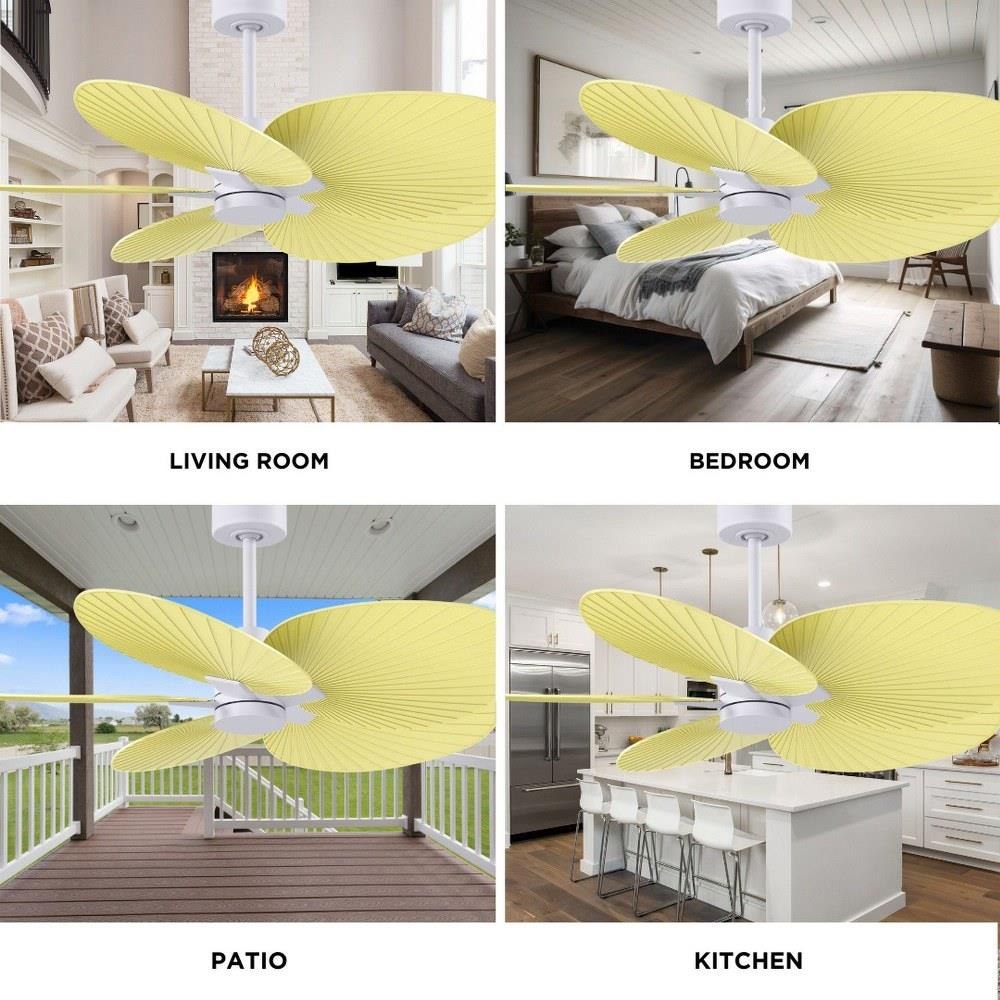 LIVING ROOM

BEDROOM

PATIO

KITCHEN