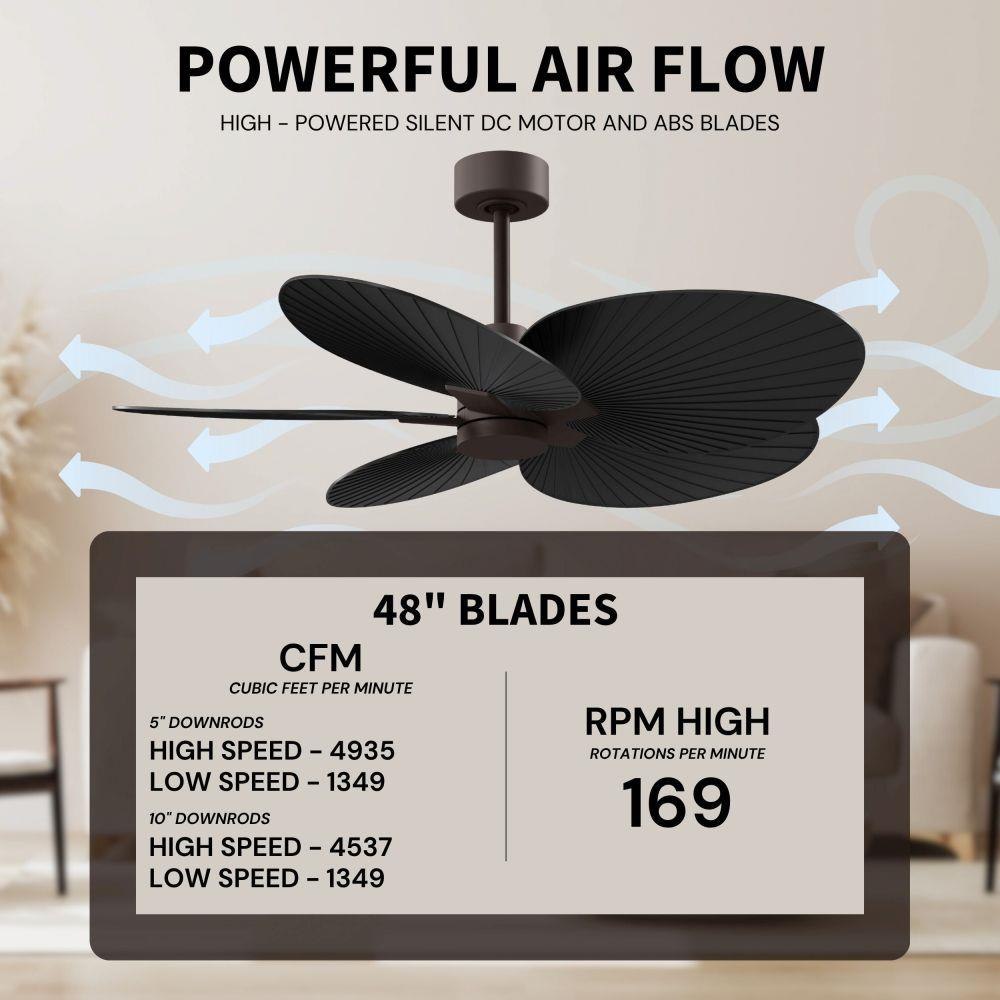 POWERFUL AIR FLOW
HIGH - POWERED SILENT DC MOTOR AND ABS BLADES

48" BLADES

CFM
CUBIC FEET PER MINUTE

5" DOWNRODS
HIGH SPEED - 4935
LOW SPEED - 1349

10" DOWNRODS
HIGH SPEED - 4537
LOW SPEED - 1349

RPM HIGH
ROTATIONS PER MINUTE
169