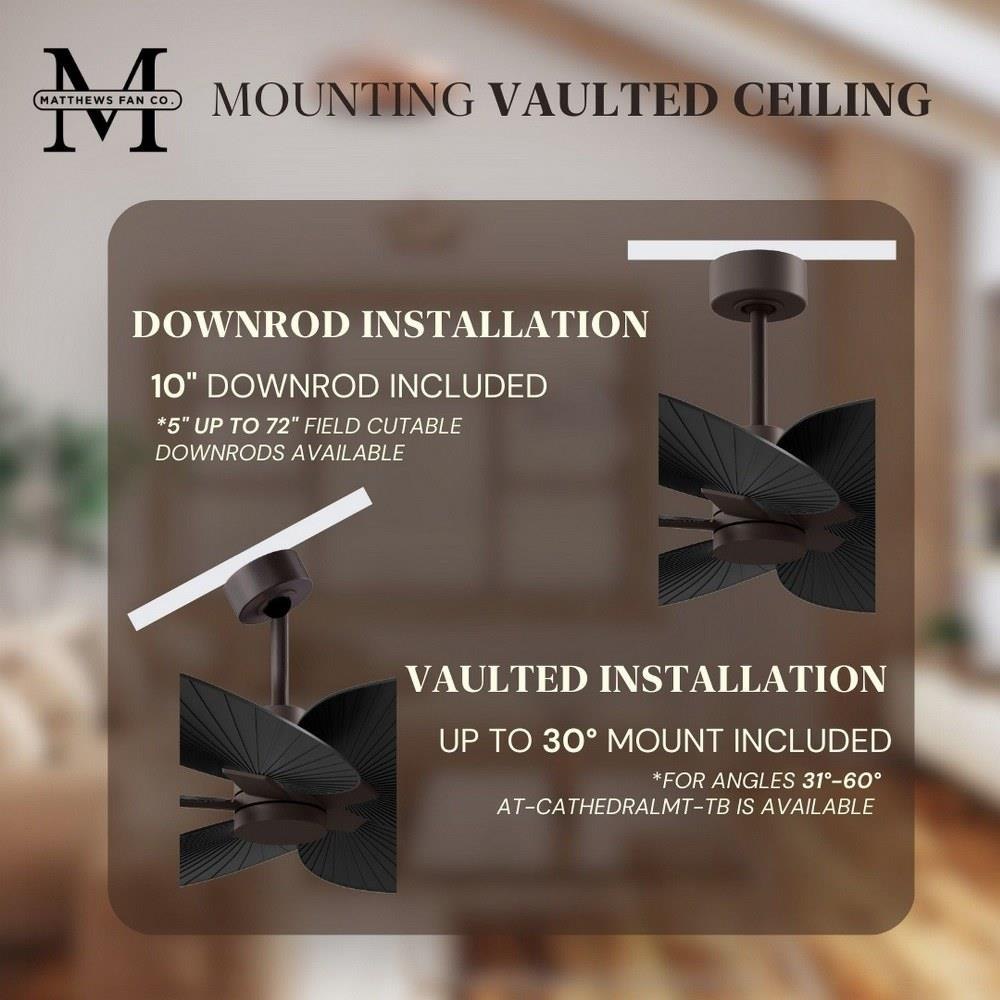 M
MATTHEWS FAN CO.

MOUNTING VAULTED CEILING

DOWNROD INSTALLATION

10" DOWNROD INCLUDED

*5" UP TO 72" FIELD CUTABLE DOWNRODS AVAILABLE

VAULTED INSTALLATION

UP TO 30° MOUNT INCLUDED

*FOR ANGLES 31°-60° AT-CATHEDRALMT-TB IS AVAILABLE