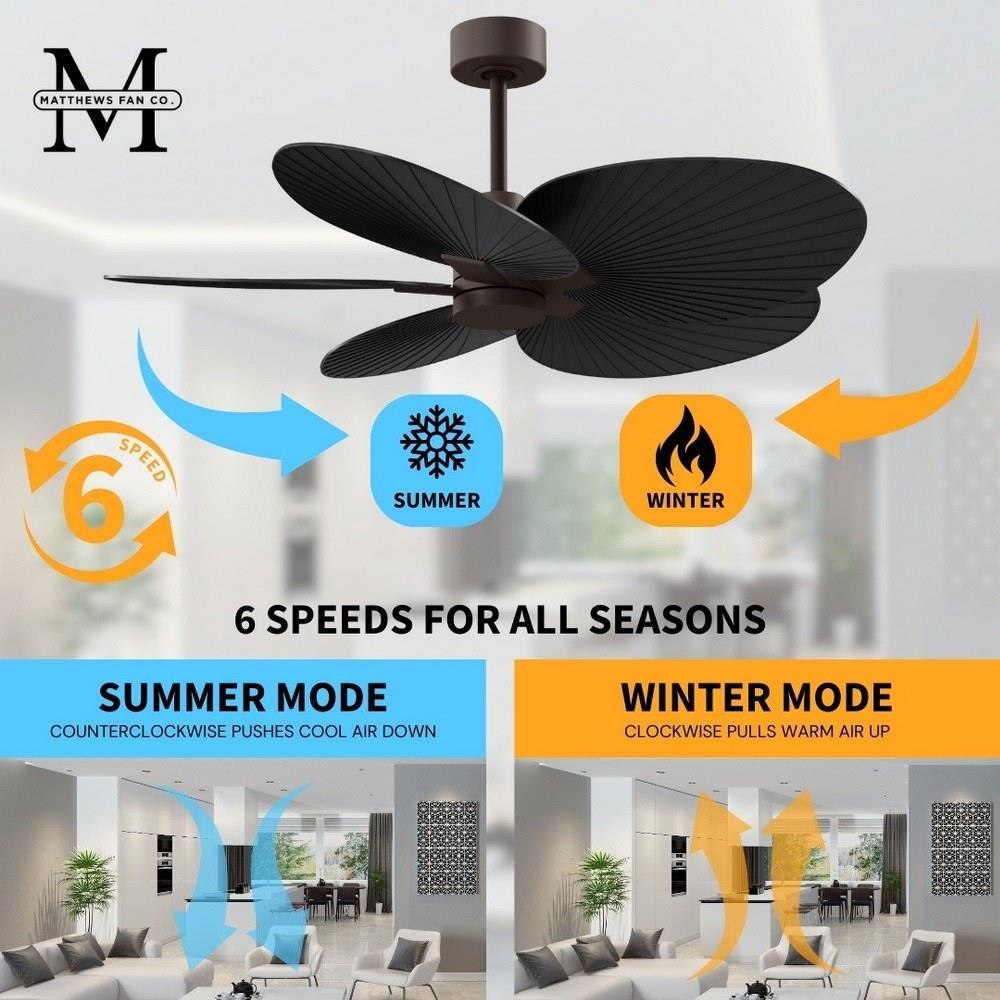 M
MATTHEWS FAN CO.

6
SPEED

SUMMER

WINTER

6 SPEEDS FOR ALL SEASONS

SUMMER MODE
COUNTERCLOCKWISE PUSHES COOL AIR DOWN

WINTER MODE
CLOCKWISE PULLS WARM AIR UP