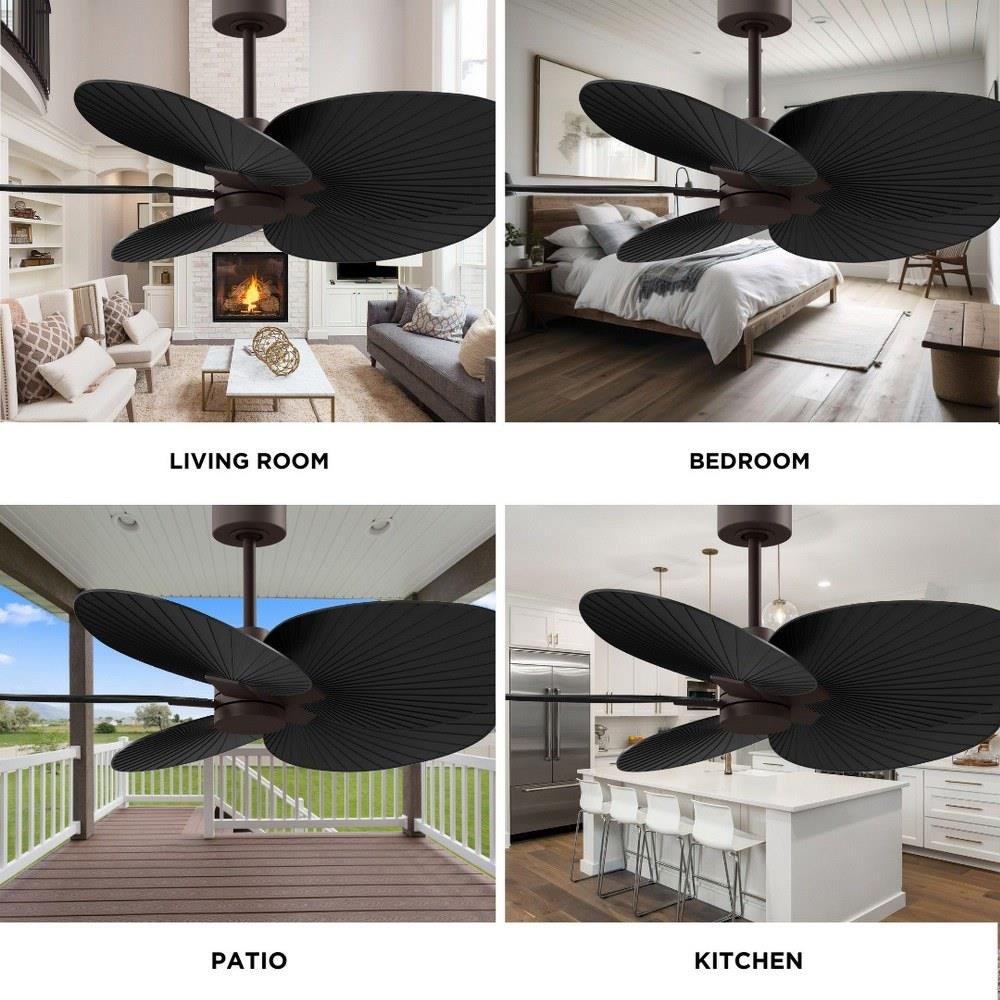 LIVING ROOM

BEDROOM

PATIO

KITCHEN