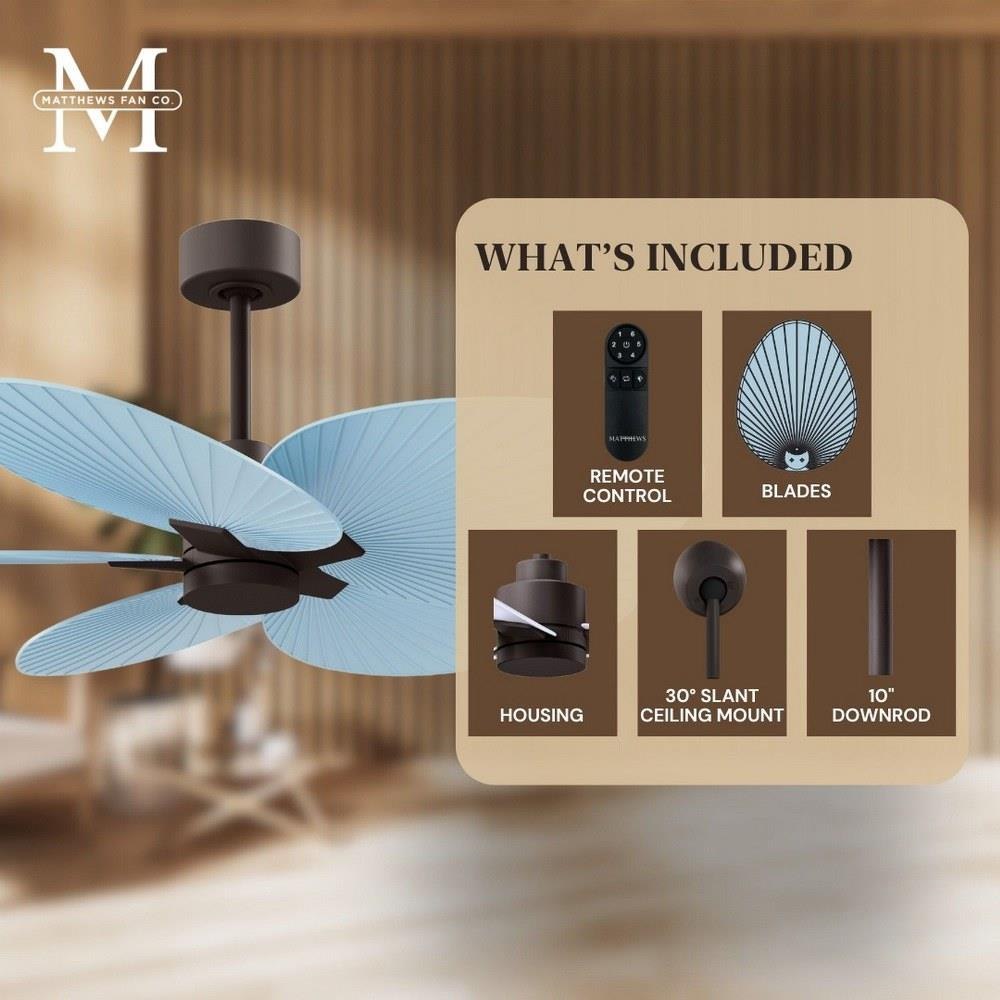 M
MATTHEWS FAN CO.

WHAT'S INCLUDED

MATTHEWS

REMOTE CONTROL

BLADES

HOUSING

30° SLANT CEILING MOUNT

10" DOWNROD