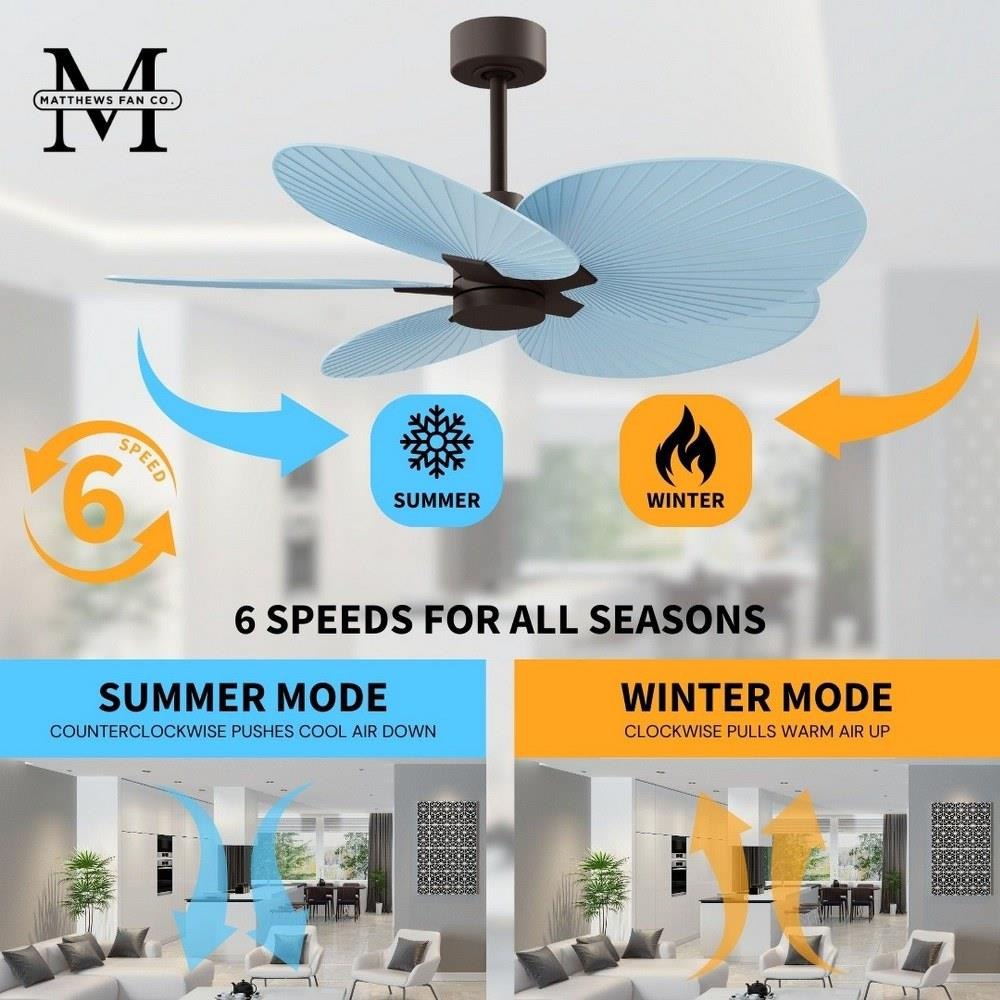 M
MATTHEWS FAN CO.

6
SPEED

SUMMER

WINTER

6 SPEEDS FOR ALL SEASONS

SUMMER MODE
COUNTERCLOCKWISE PUSHES COOL AIR DOWN

WINTER MODE
CLOCKWISE PULLS WARM AIR UP