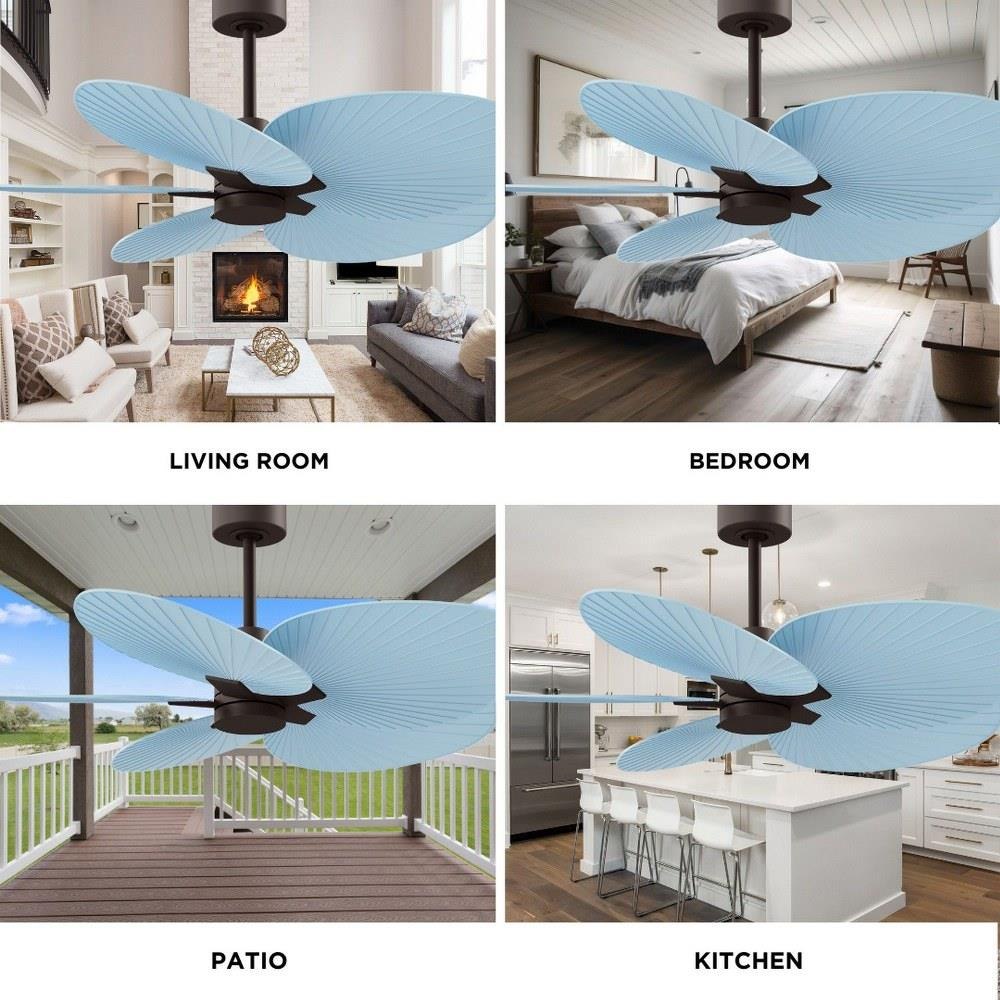 LIVING ROOM

BEDROOM

PATIO

KITCHEN