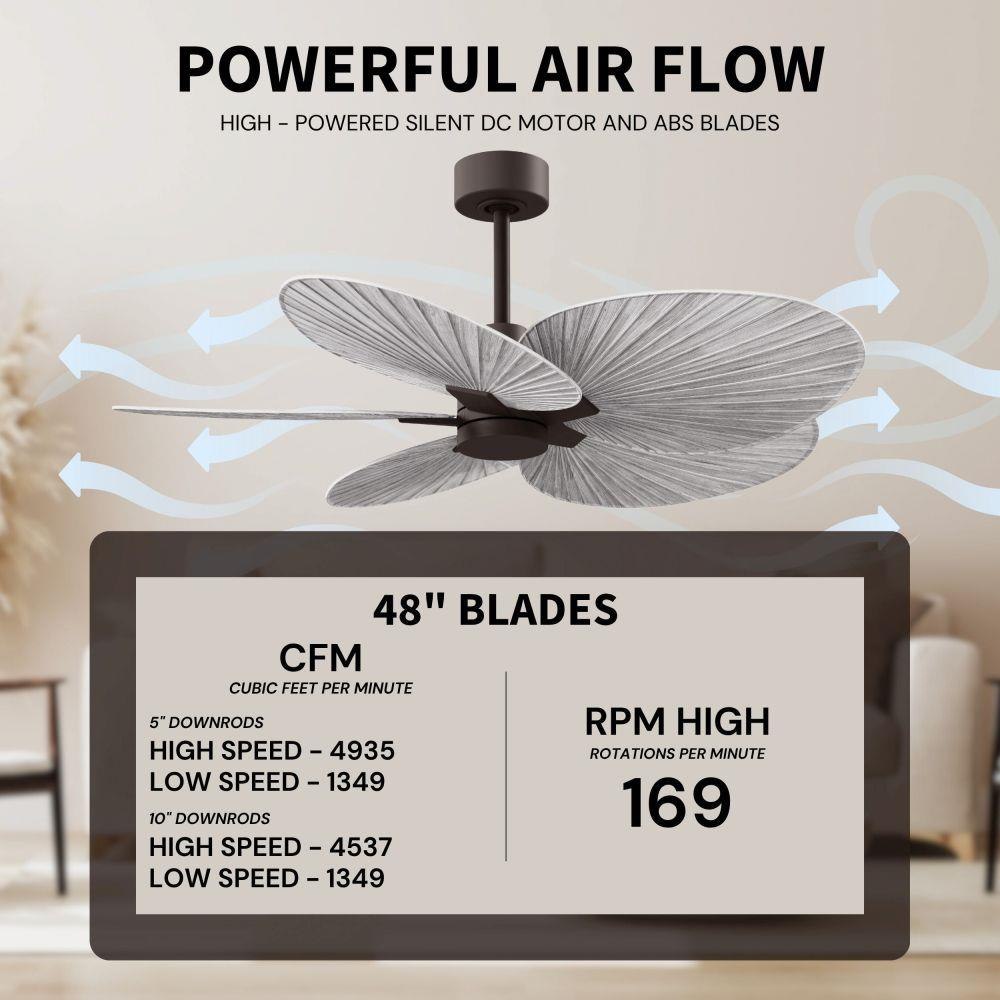 POWERFUL AIR FLOW

HIGH - POWERED SILENT DC MOTOR AND ABS BLADES

48" BLADES

CFM
CUBIC FEET PER MINUTE

5" DOWNRODS
HIGH SPEED - 4935
LOW SPEED - 1349

10" DOWNRODS
HIGH SPEED - 4537
LOW SPEED - 1349

RPM HIGH
ROTATIONS PER MINUTE
169