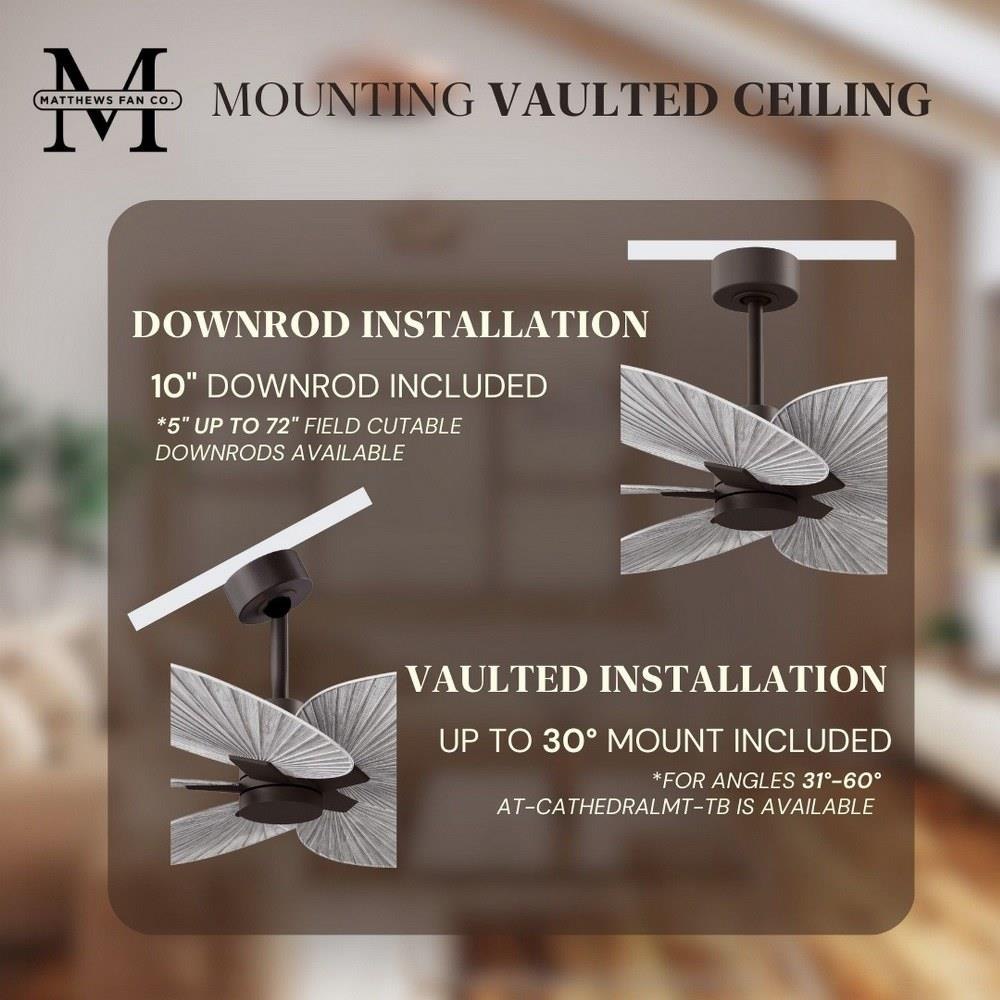 M MATTHEWS FAN CO.

MOUNTING VAULTED CEILING

DOWNROD INSTALLATION

10" DOWNROD INCLUDED

*5" UP TO 72" FIELD CUTABLE DOWNRODS AVAILABLE

VAULTED INSTALLATION

UP TO 30° MOUNT INCLUDED

*FOR ANGLES 31°-60° AT-CATHEDRALMT-TB IS AVAILABLE