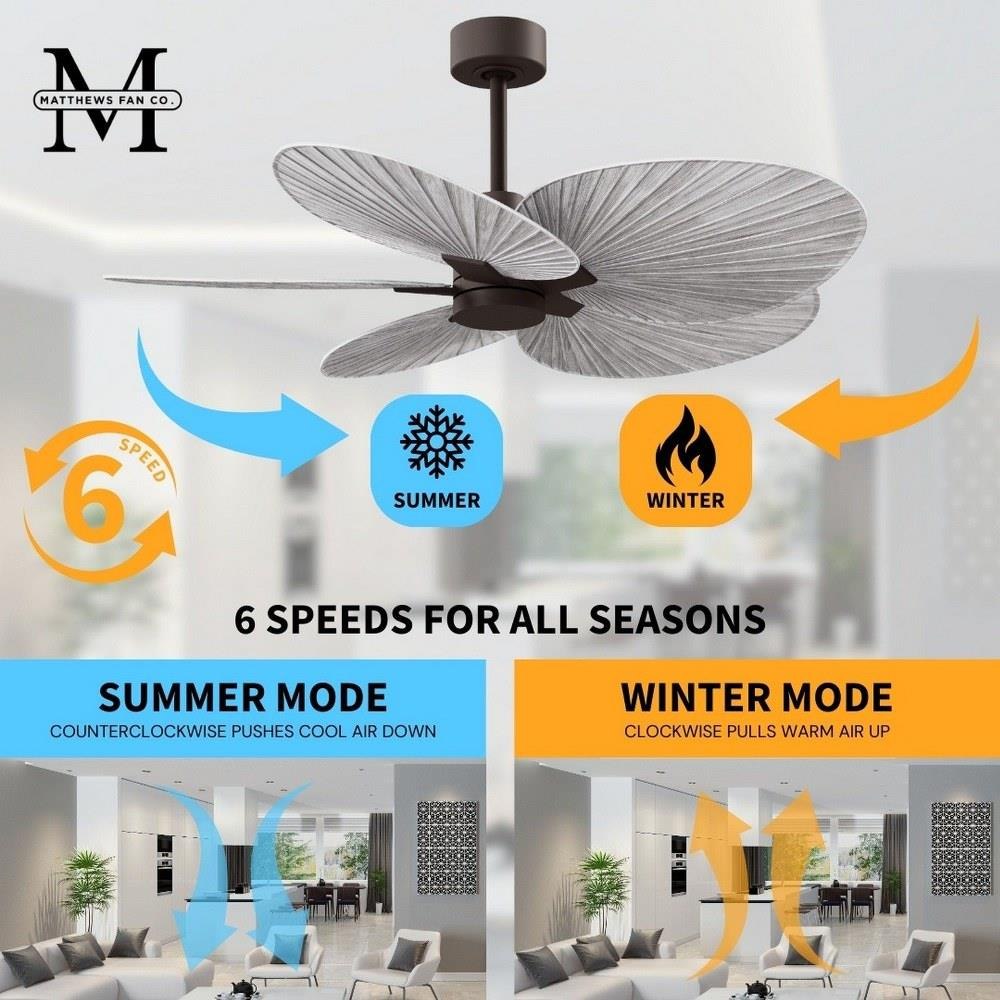 M
MATTHEWS FAN CO.

6
SPEED

SUMMER

WINTER

6 SPEEDS FOR ALL SEASONS

SUMMER MODE
COUNTERCLOCKWISE PUSHES COOL AIR DOWN

WINTER MODE
CLOCKWISE PULLS WARM AIR UP