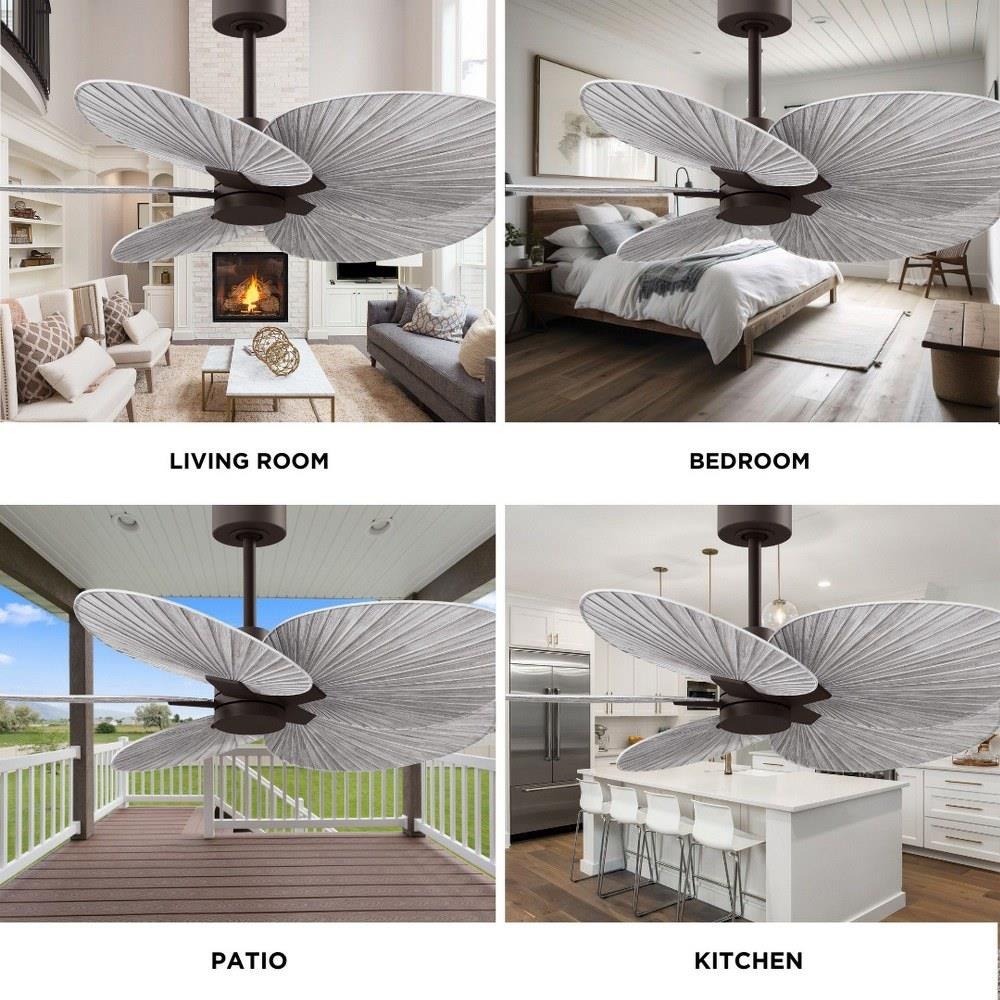 LIVING ROOM

BEDROOM

PATIO

KITCHEN