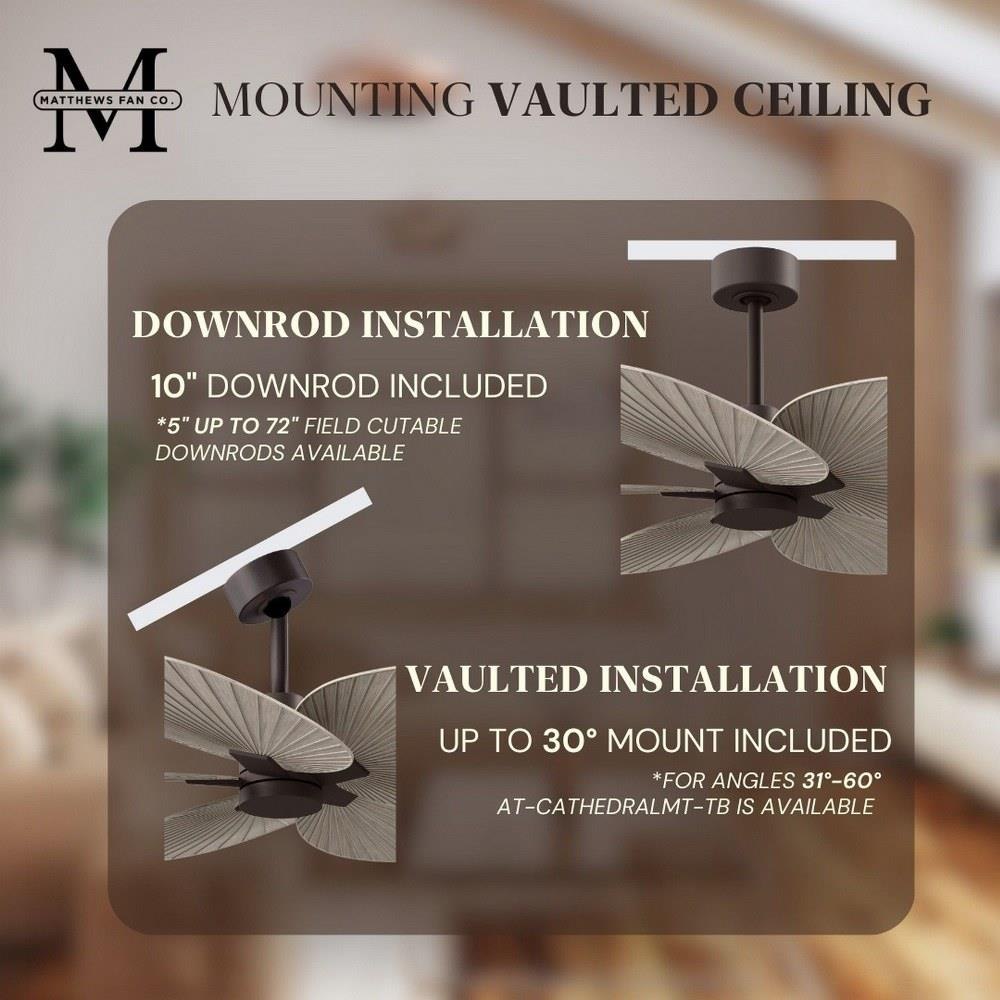 M
MATTHEWS FAN CO.

MOUNTING VAULTED CEILING

DOWNROD INSTALLATION

10" DOWNROD INCLUDED

*5" UP TO 72" FIELD CUTABLE DOWNRODS AVAILABLE

VAULTED INSTALLATION

UP TO 30° MOUNT INCLUDED

*FOR ANGLES 31°-60° AT-CATHEDRALMT-TB IS AVAILABLE