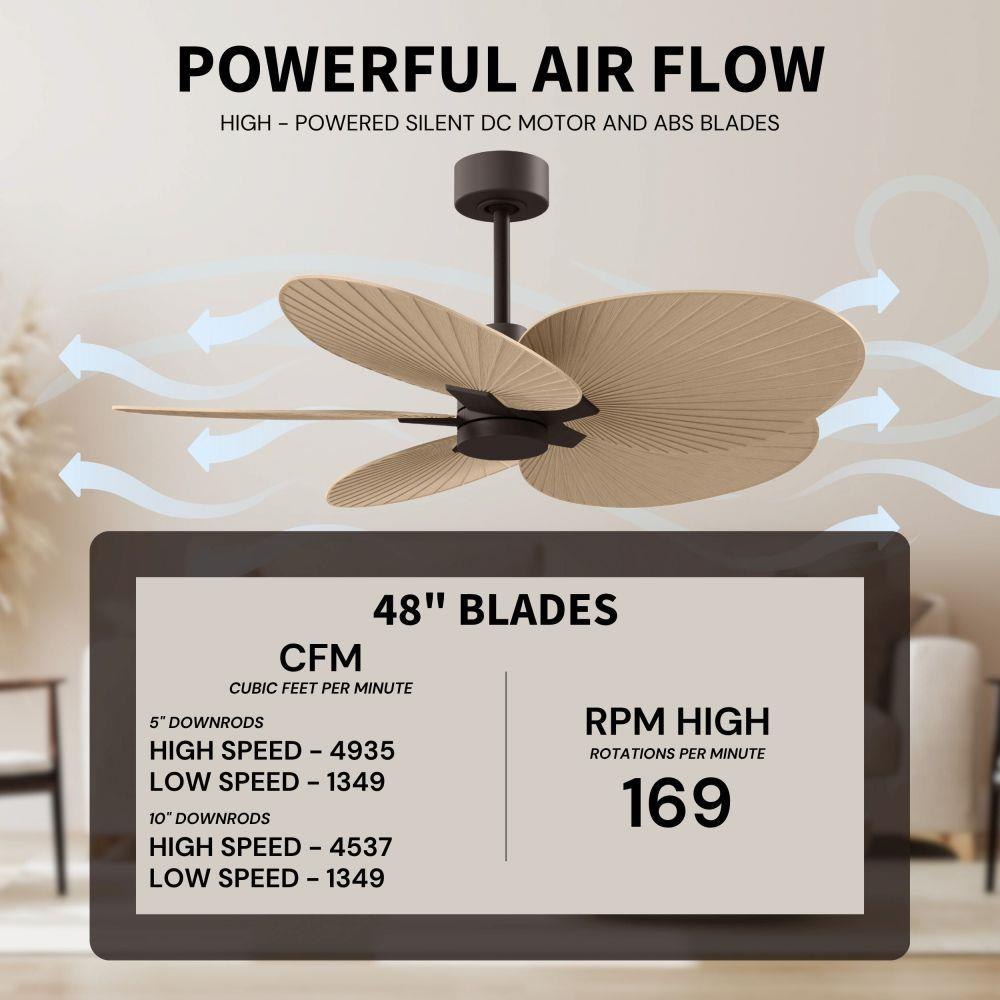 POWERFUL AIR FLOW

HIGH - POWERED SILENT DC MOTOR AND ABS BLADES

48" BLADES

CFM
CUBIC FEET PER MINUTE

5" DOWNRODS
HIGH SPEED - 4935
LOW SPEED - 1349

10" DOWNRODS
HIGH SPEED - 4537
LOW SPEED - 1349

RPM HIGH
ROTATIONS PER MINUTE
169