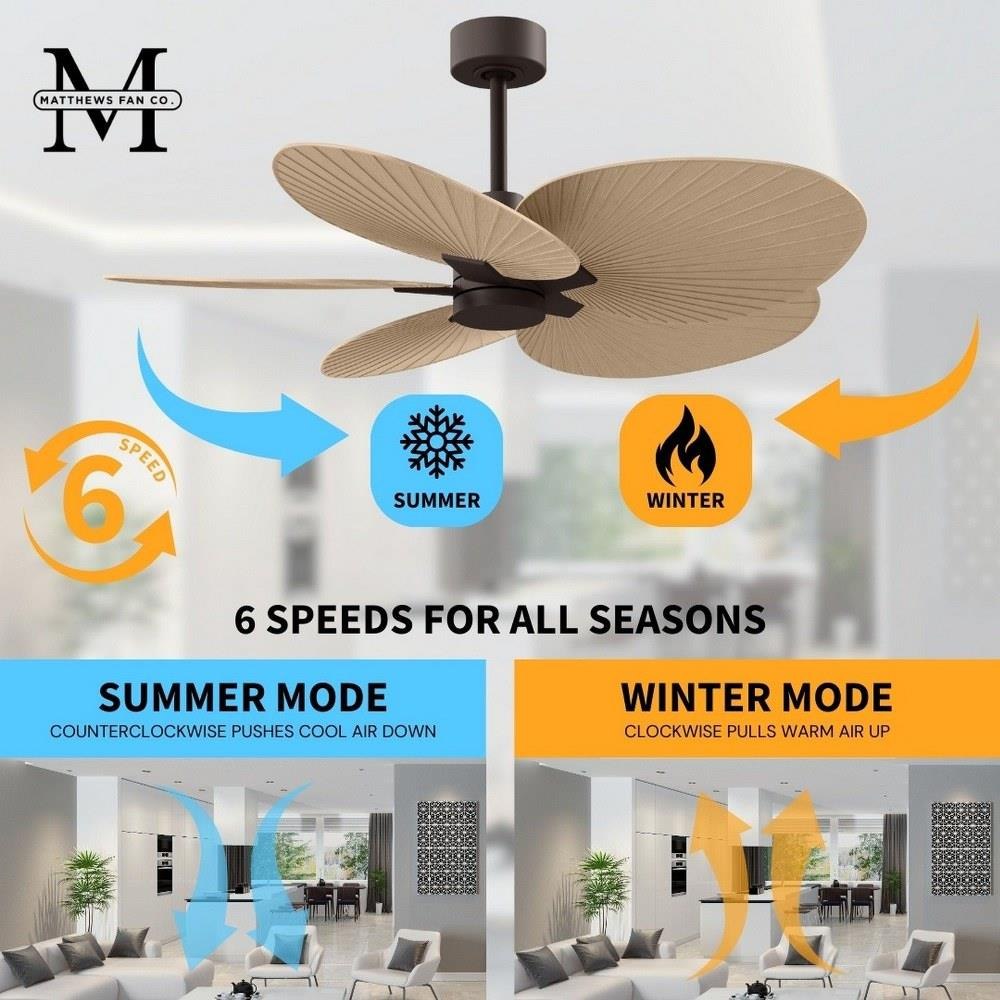 M
MATTHEWS FAN CO.

6
SPEED

SUMMER

WINTER

6 SPEEDS FOR ALL SEASONS

SUMMER MODE
COUNTERCLOCKWISE PUSHES COOL AIR DOWN

WINTER MODE
CLOCKWISE PULLS WARM AIR UP