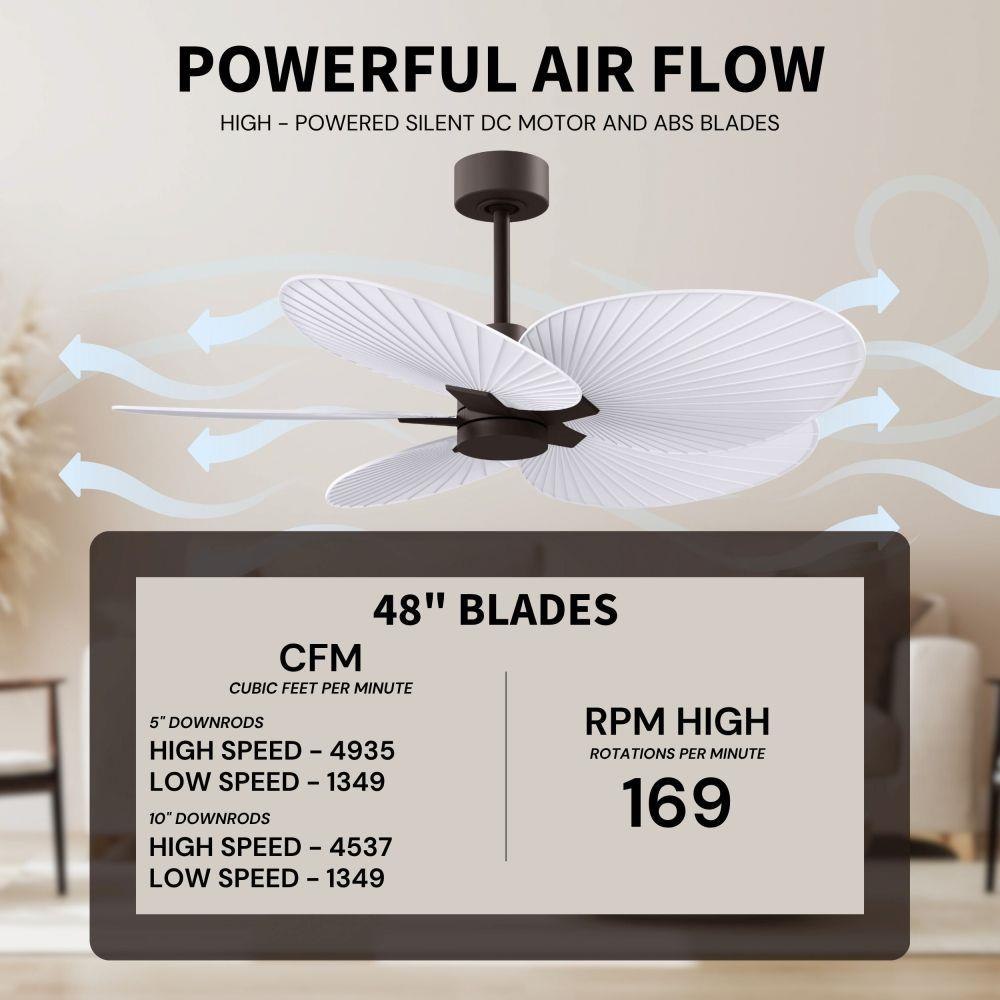 POWERFUL AIR FLOW

HIGH - POWERED SILENT DC MOTOR AND ABS BLADES

48" BLADES

CFM
CUBIC FEET PER MINUTE

5" DOWNRODS
HIGH SPEED - 4935
LOW SPEED - 1349

10" DOWNRODS
HIGH SPEED - 4537
LOW SPEED - 1349

RPM HIGH
ROTATIONS PER MINUTE
169