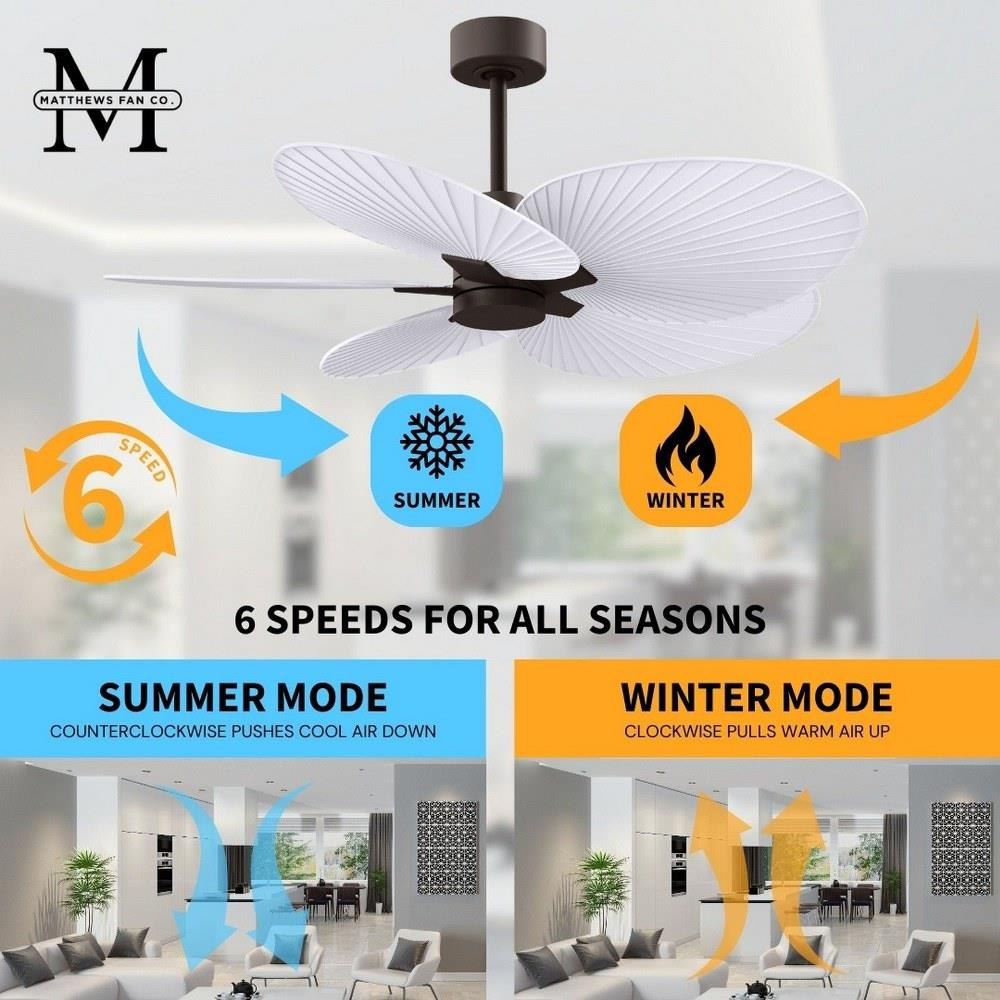 M
MATTHEWS FAN CO.

6
SPEED

SUMMER

WINTER

6 SPEEDS FOR ALL SEASONS

SUMMER MODE
COUNTERCLOCKWISE PUSHES COOL AIR DOWN

WINTER MODE
CLOCKWISE PULLS WARM AIR UP