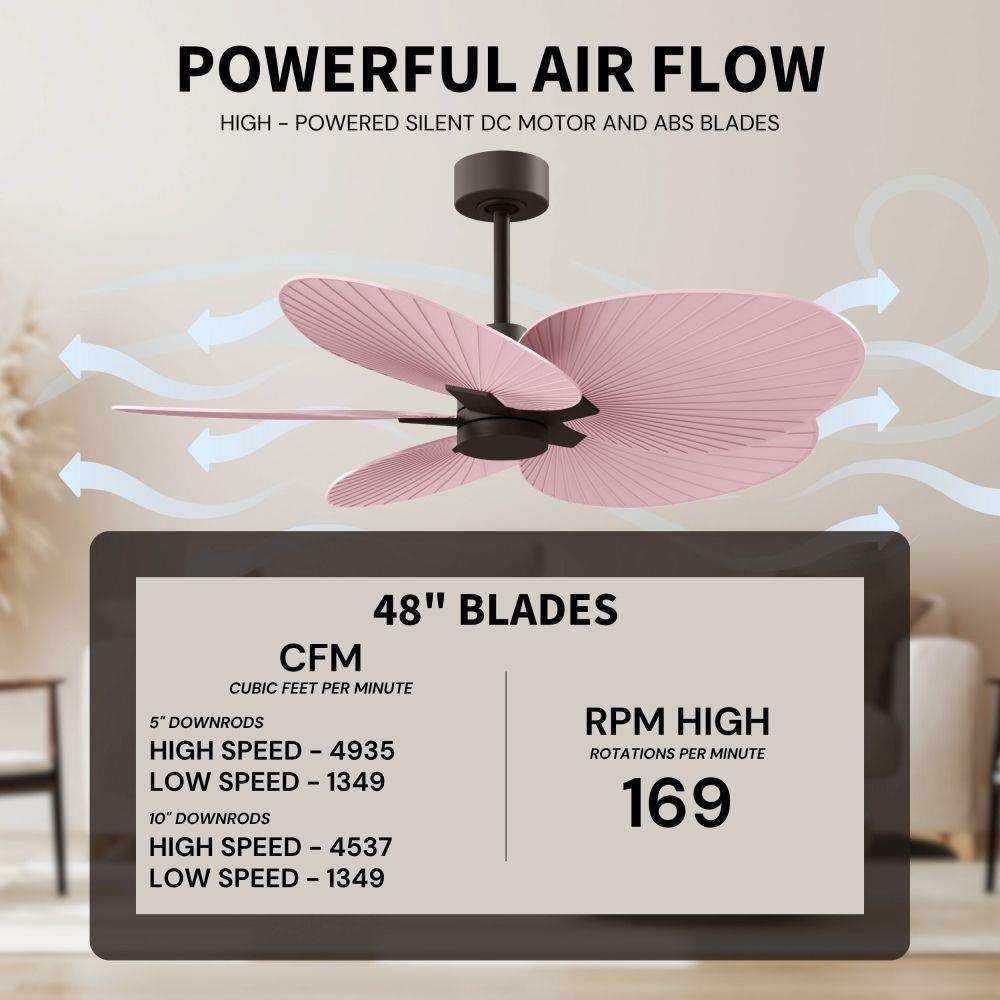 POWERFUL AIR FLOW

HIGH - POWERED SILENT DC MOTOR AND ABS BLADES

48" BLADES

CFM
CUBIC FEET PER MINUTE

5" DOWNRODS
HIGH SPEED - 4935
LOW SPEED - 1349

10" DOWNRODS
HIGH SPEED - 4537
LOW SPEED - 1349

RPM HIGH
ROTATIONS PER MINUTE
169