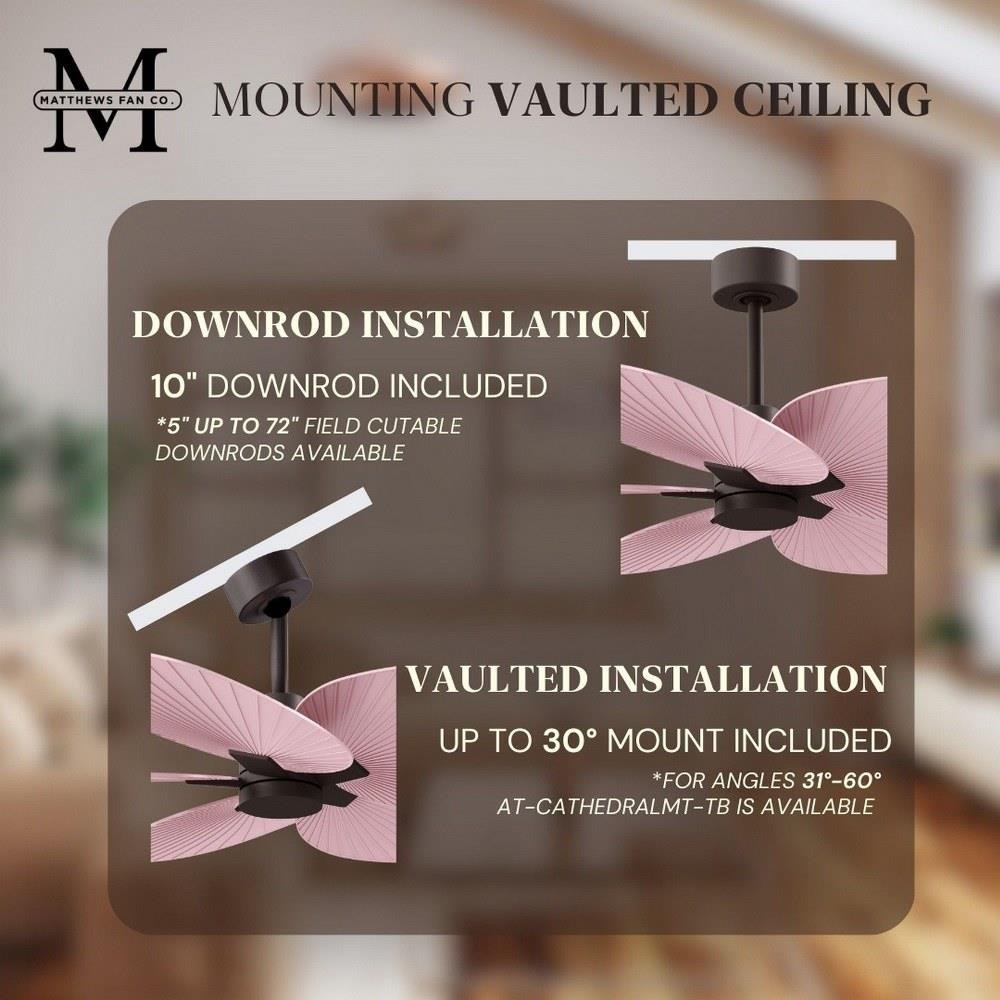 M
MATTHEWS FAN CO.

MOUNTING VAULTED CEILING

DOWNROD INSTALLATION

10" DOWNROD INCLUDED

*5" UP TO 72" FIELD CUTABLE DOWNRODS AVAILABLE

VAULTED INSTALLATION

UP TO 30° MOUNT INCLUDED

*FOR ANGLES 31°-60° AT-CATHEDRALMT-TB IS AVAILABLE