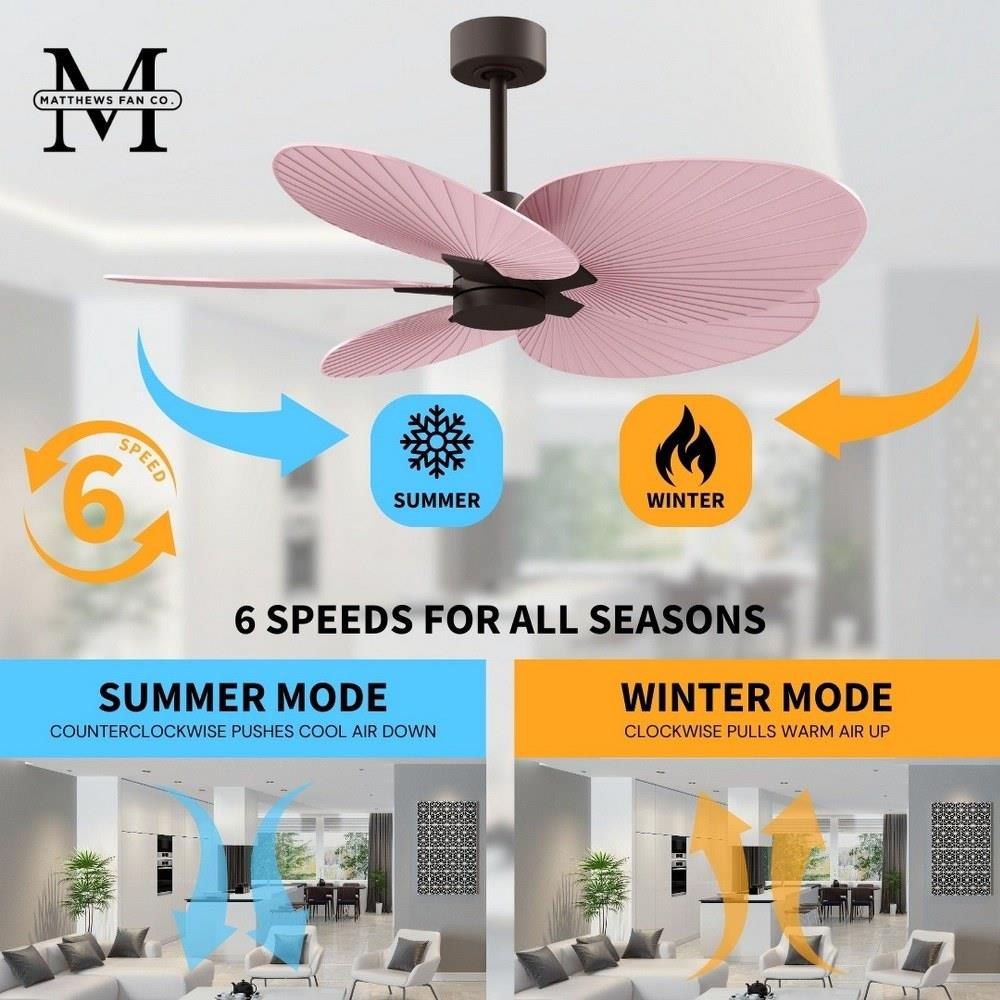 M
MATTHEWS FAN CO.

6
SPEED

SUMMER

WINTER

6 SPEEDS FOR ALL SEASONS

SUMMER MODE
COUNTERCLOCKWISE PUSHES COOL AIR DOWN

WINTER MODE
CLOCKWISE PULLS WARM AIR UP