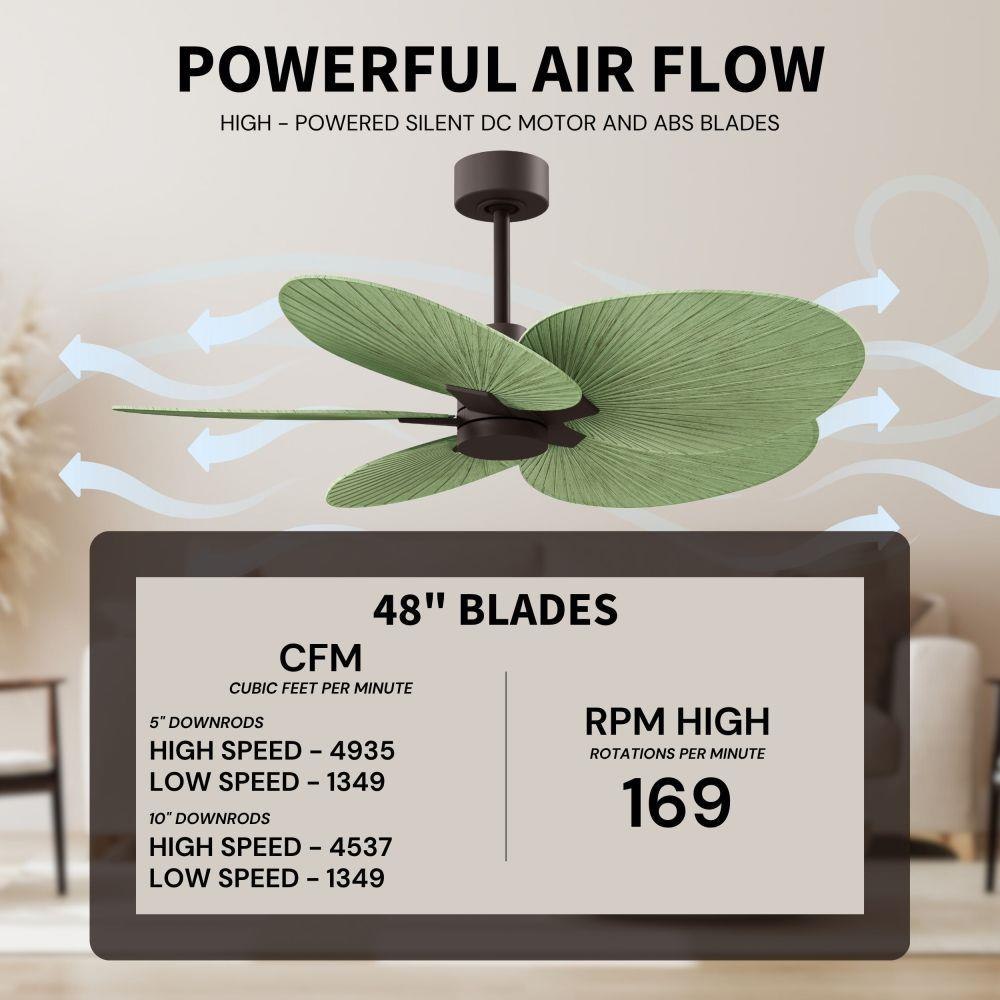 POWERFUL AIR FLOW

HIGH - POWERED SILENT DC MOTOR AND ABS BLADES

48" BLADES

CFM
CUBIC FEET PER MINUTE

5" DOWNRODS
HIGH SPEED - 4935
LOW SPEED - 1349

10" DOWNRODS
HIGH SPEED - 4537
LOW SPEED - 1349

RPM HIGH
ROTATIONS PER MINUTE
169