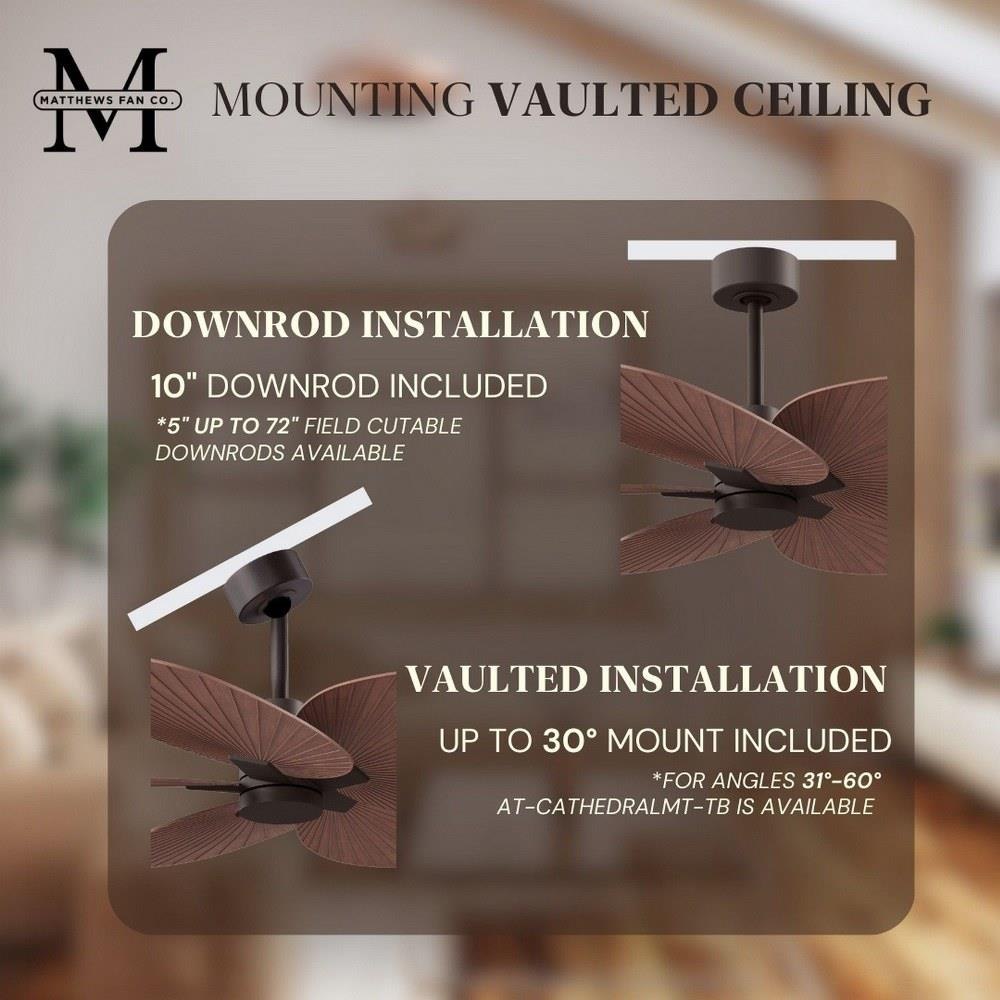 M
MATTHEWS FAN CO.

MOUNTING VAULTED CEILING

DOWNROD INSTALLATION

10" DOWNROD INCLUDED

*5" UP TO 72" FIELD CUTABLE DOWNRODS AVAILABLE

VAULTED INSTALLATION

UP TO 30° MOUNT INCLUDED

*FOR ANGLES 31°-60° AT-CATHEDRALMT-TB IS AVAILABLE