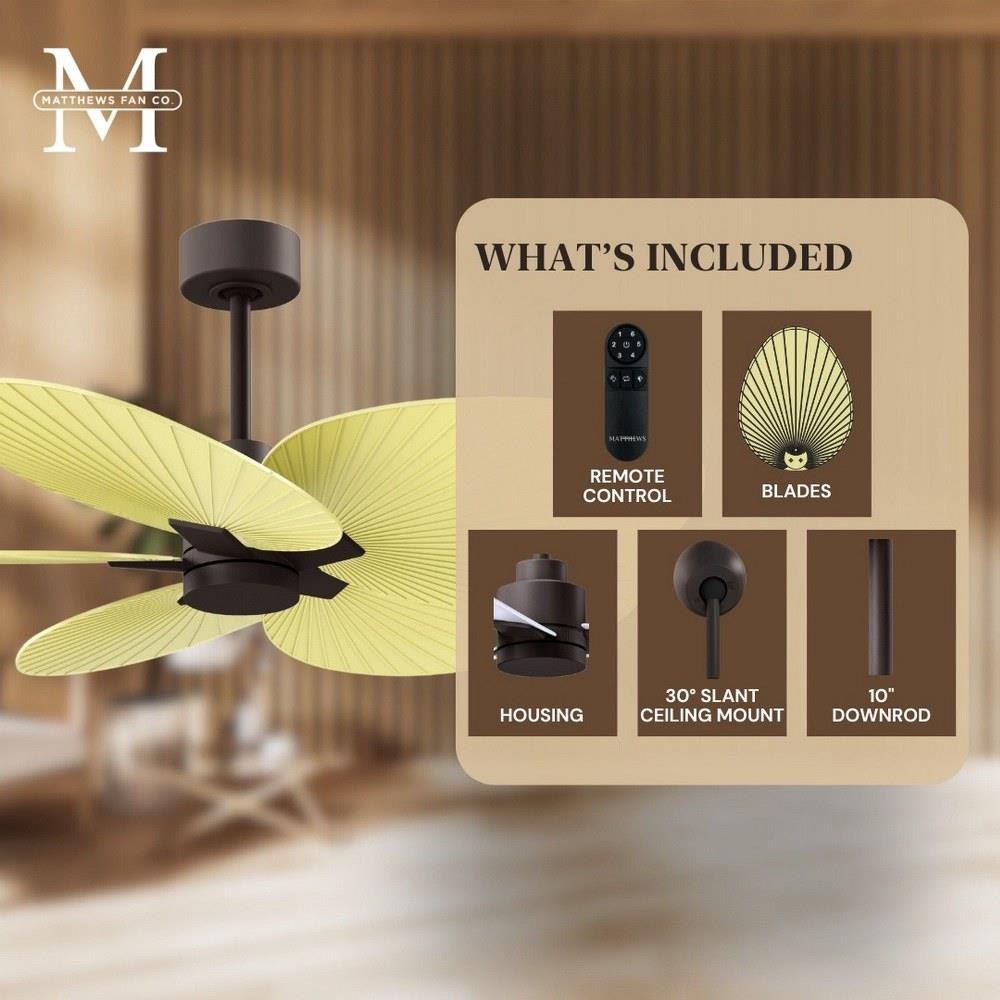 M
MATTHEWS FAN CO.

WHAT'S INCLUDED

MATTHEWS

REMOTE CONTROL

BLADES

HOUSING

30° SLANT CEILING MOUNT

10" DOWNROD