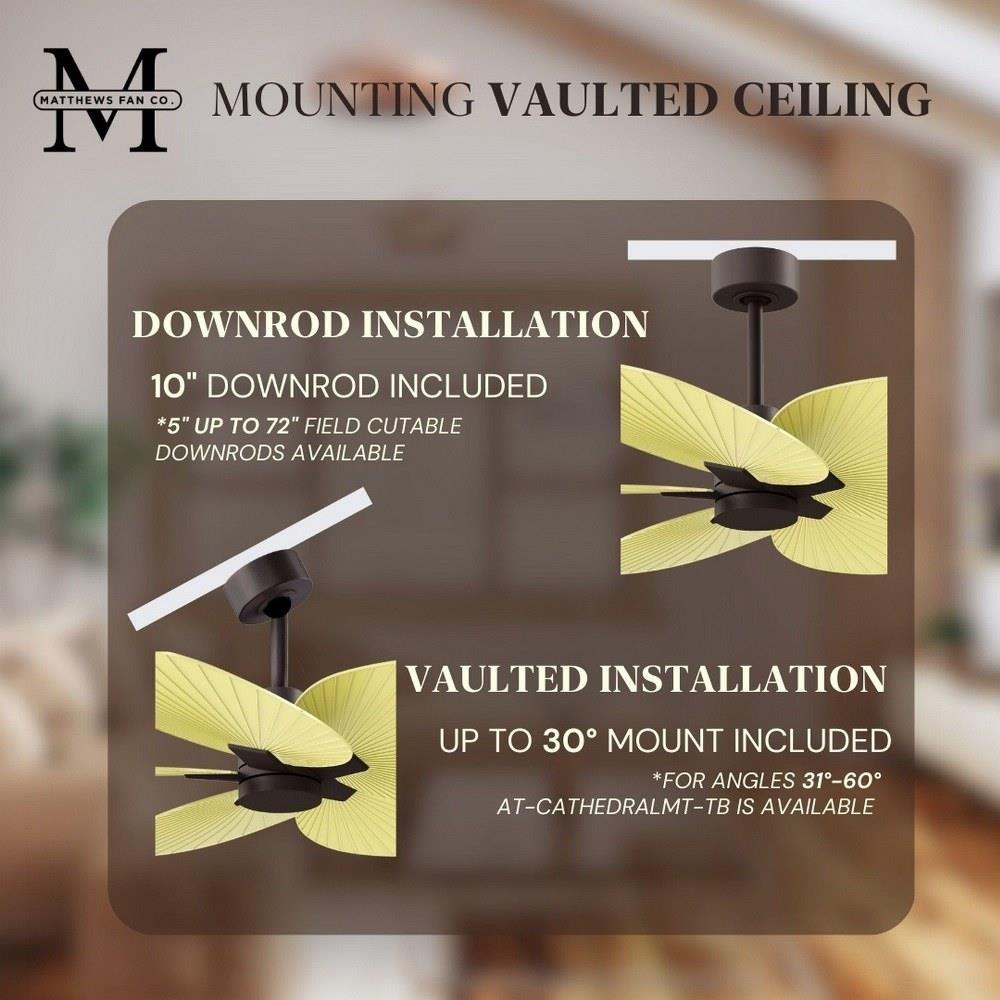 M
MATTHEWS FAN CO.

MOUNTING VAULTED CEILING

DOWNROD INSTALLATION

10" DOWNROD INCLUDED

*5" UP TO 72" FIELD CUTABLE DOWNRODS AVAILABLE

VAULTED INSTALLATION

UP TO 30° MOUNT INCLUDED

*FOR ANGLES 31°-60° AT-CATHEDRALMT-TB IS AVAILABLE