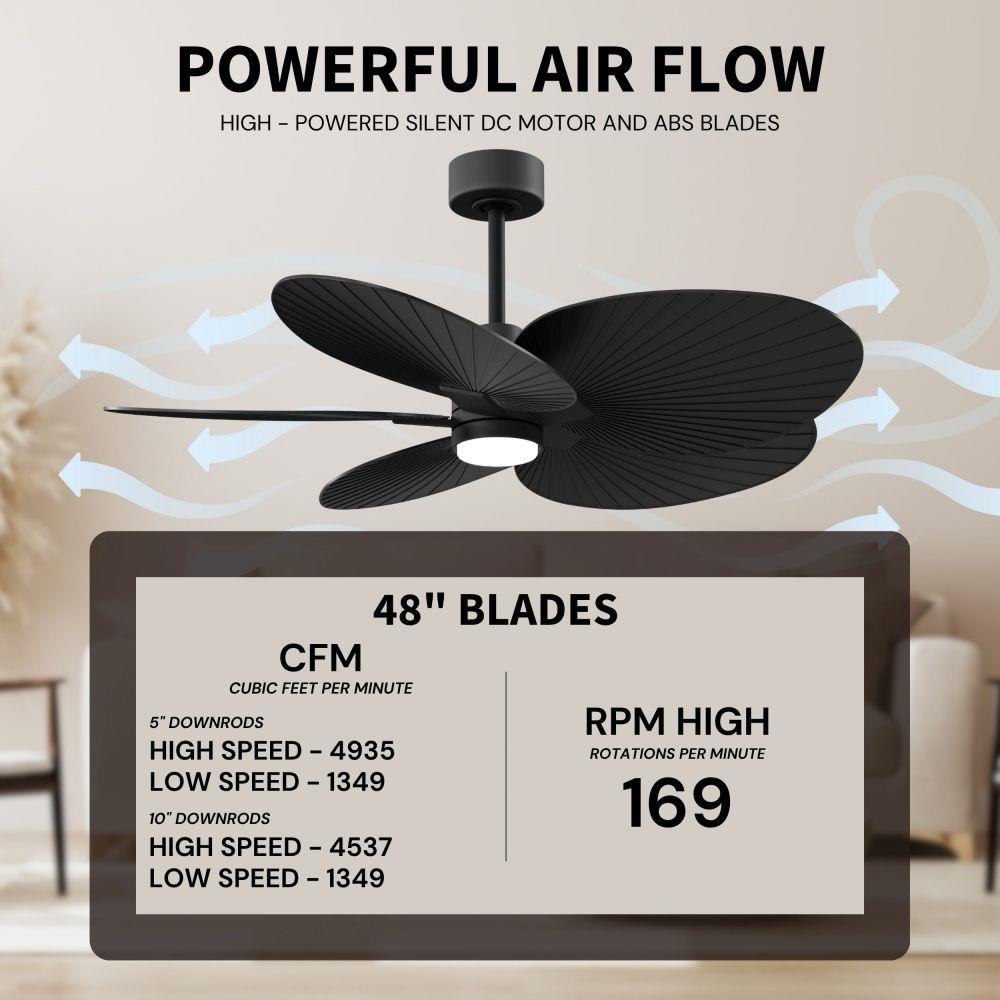 POWERFUL AIR FLOW
HIGH - POWERED SILENT DC MOTOR AND ABS BLADES

48" BLADES

CFM
CUBIC FEET PER MINUTE

5" DOWNRODS
HIGH SPEED - 4935
LOW SPEED - 1349

10" DOWNRODS
HIGH SPEED - 4537
LOW SPEED - 1349

RPM HIGH
ROTATIONS PER MINUTE
169