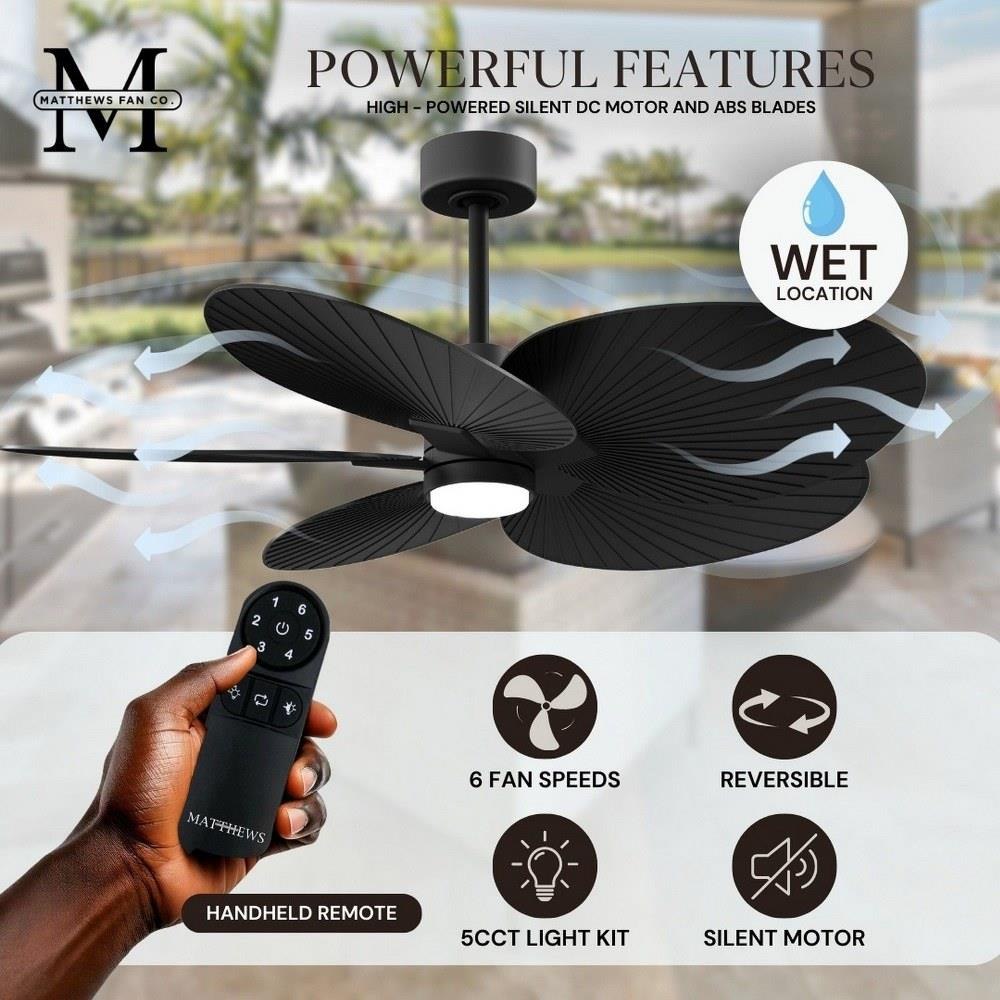 M
MATTHEWS FAN CO.

POWERFUL FEATURES

HIGH - POWERED SILENT DC MOTOR AND ABS BLADES

WET
LOCATION

1 6
2 5
3 4

MATTHEWS

HANDHELD REMOTE

6 FAN SPEEDS

REVERSIBLE

5CCT LIGHT KIT

SILENT MOTOR