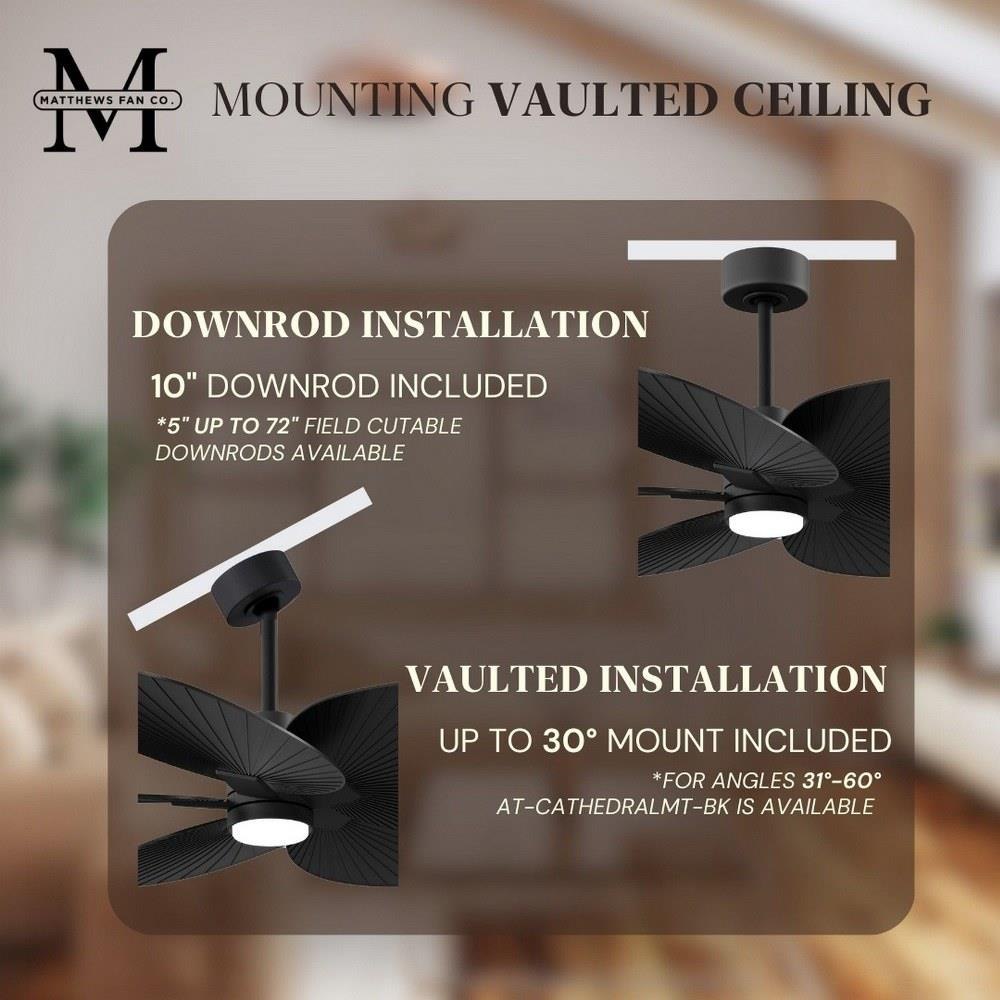 M
MATTHEWS FAN CO.

MOUNTING VAULTED CEILING

DOWNROD INSTALLATION

10" DOWNROD INCLUDED

*5" UP TO 72" FIELD CUTABLE DOWNRODS AVAILABLE

VAULTED INSTALLATION

UP TO 30° MOUNT INCLUDED

*FOR ANGLES 31°-60° AT-CATHEDRALMT-BK IS AVAILABLE